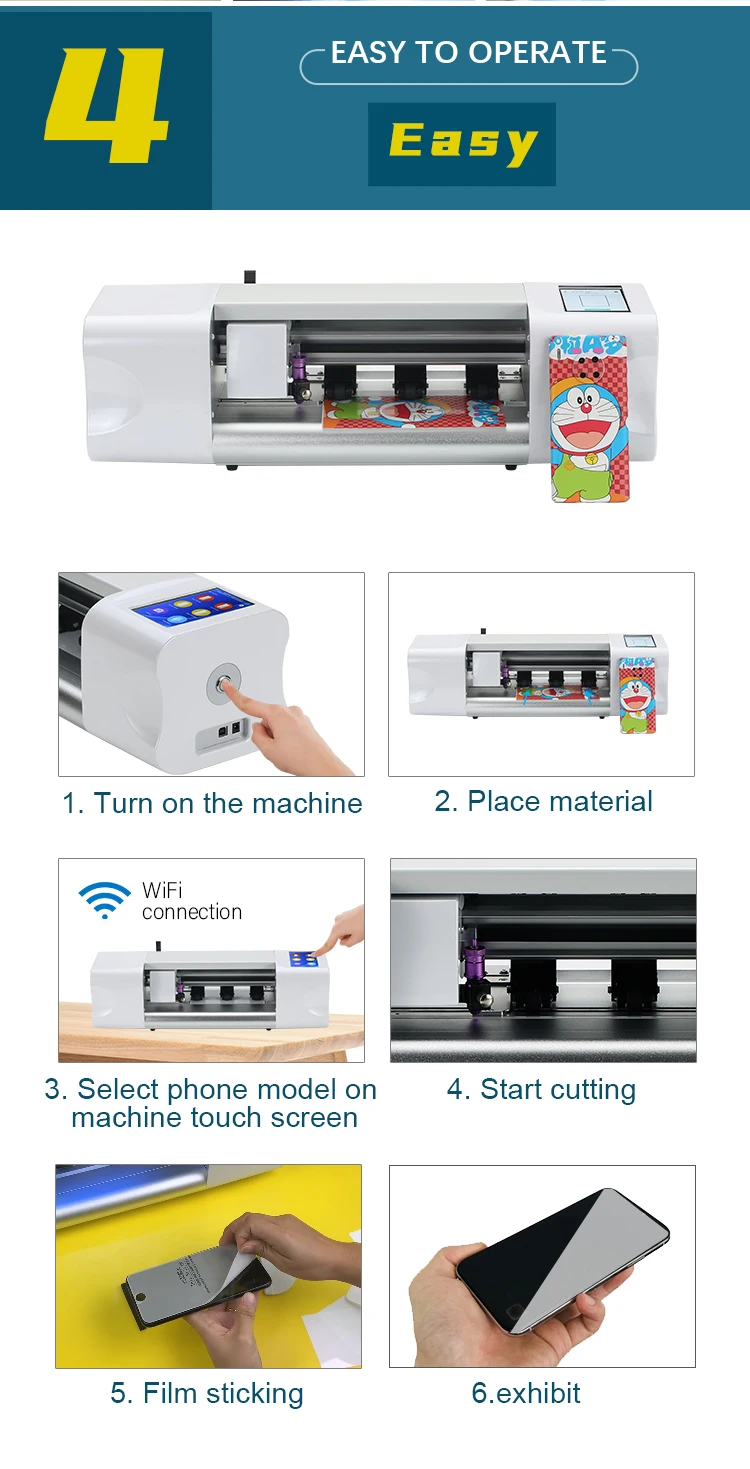 4

EASY TO OPERATE

Easy

1. Turn on the machine

2. Place material

WiFi connection

3. Select phone model on machine touch screen

4. Start cutting

5. Film sticking

6.exhibit