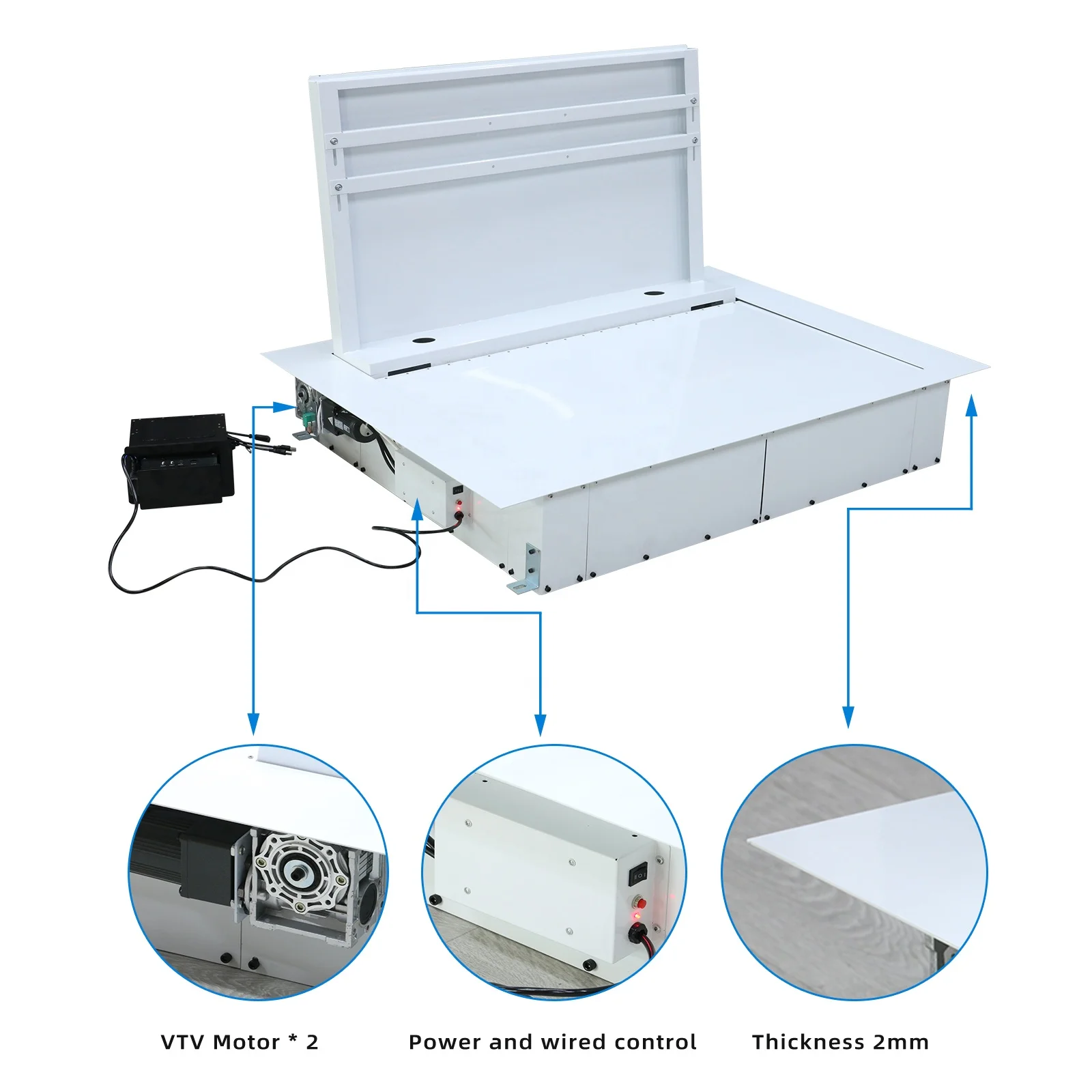 VTV Motor * 2

Power and wired control

Thickness 2mm