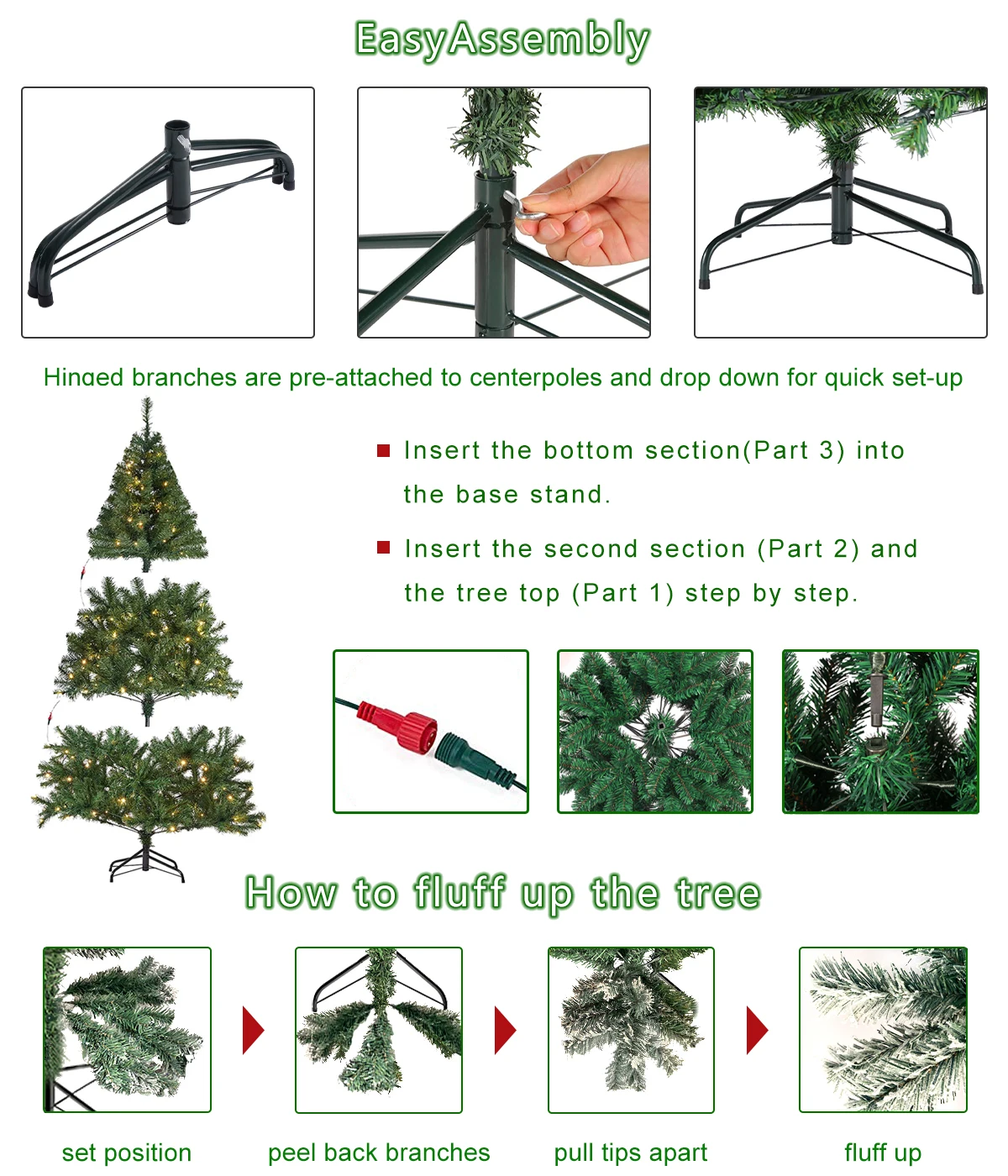 EasyAssembly

Hinged branches are pre-attached to centerpoles and drop down for quick set-up

Insert the bottom section(Part 3) into the base stand.

Insert the second section (Part 2) and the tree top (Part 1) step by step.

How to fluff up the tree

set position

peel back branches

pull tips apart

fluff up