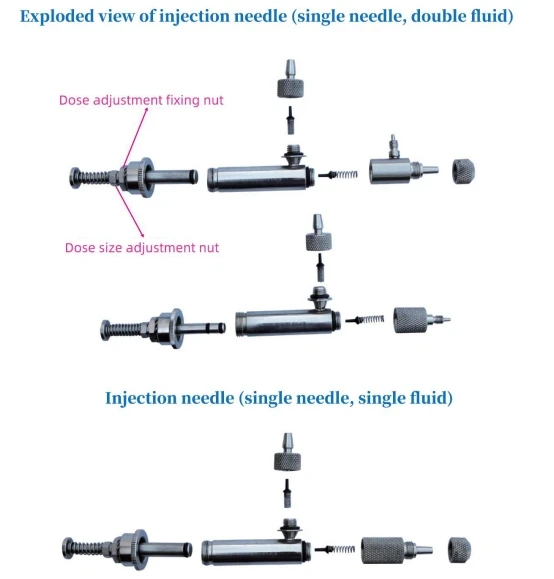 Exploded view of injection needle (single needle, double fluid)

Dose adjustment fixing nut

Dose size adjustment nut

Injection needle (single needle, single fluid)