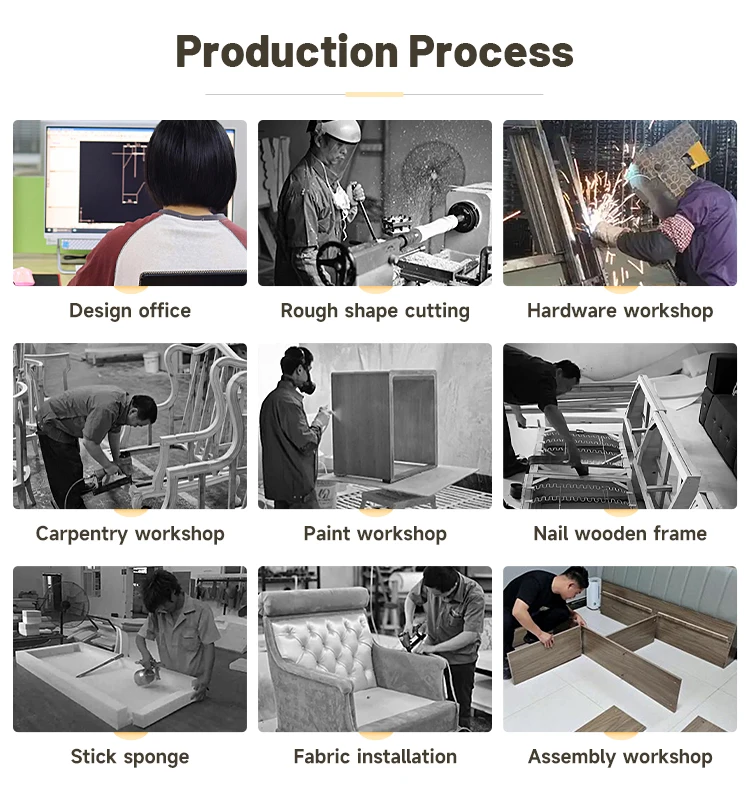 Production Process

Design office

Rough shape cutting

Hardware workshop

Carpentry workshop

Paint workshop

Nail wooden frame

Stick sponge

Fabric installation

Assembly workshop