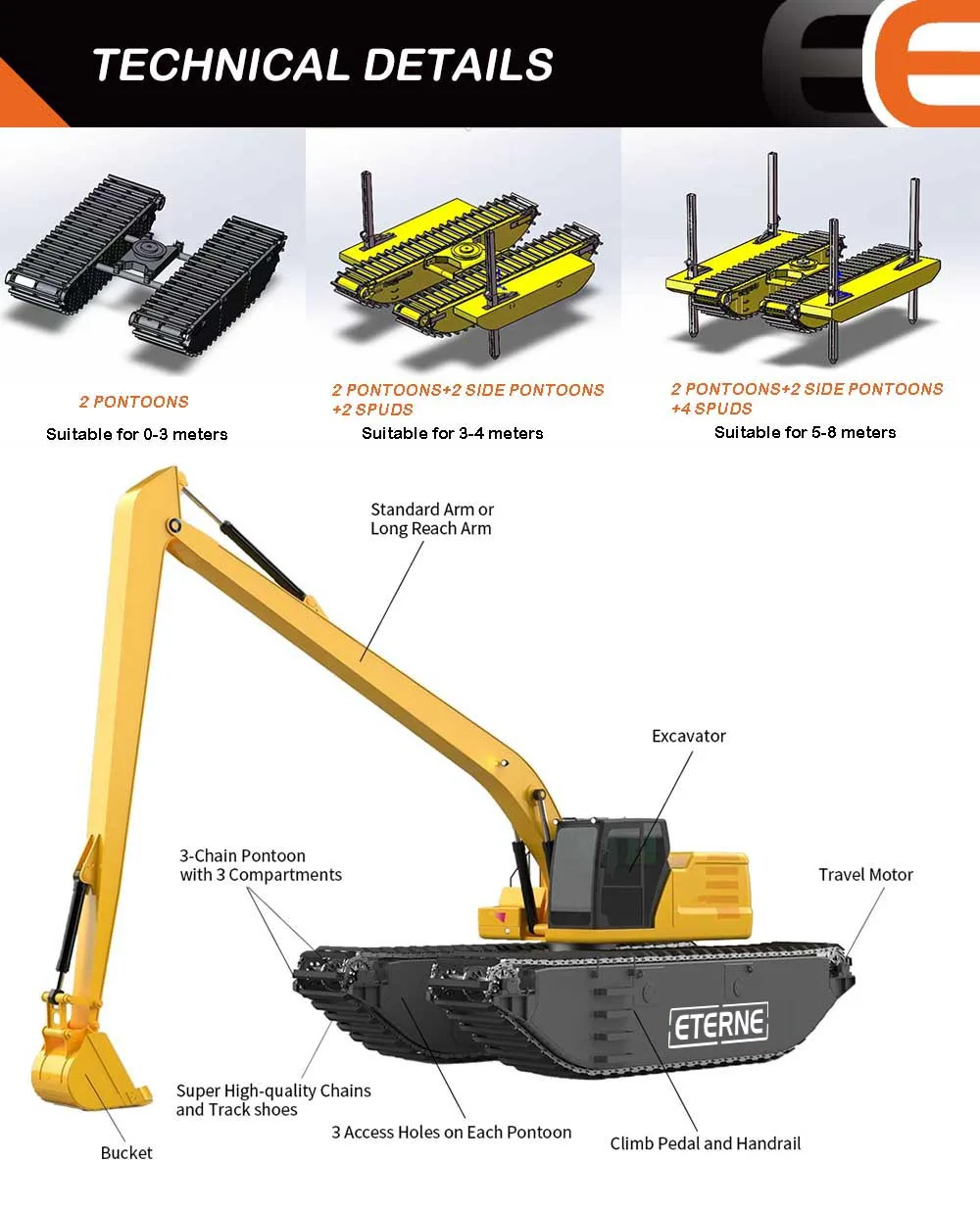 TECHNICAL DETAILS

2 PONTOONS
Suitable for 0-3 meters

2 PONTOONS+2 SIDE PONTOONS +2 SPUDS
Suitable for 3-4 meters

2 PONTOONS+2 SIDE PONTOONS +4 SPUDS
Suitable for 5-8 meters

Standard Arm or Long Reach Arm

Excavator

3-Chain Pontoon with 3 Compartments

Travel Motor

ETERNE

Super High-quality Chains and Track shoes

Bucket

3 Access Holes on Each Pontoon

Climb Pedal and Handrail