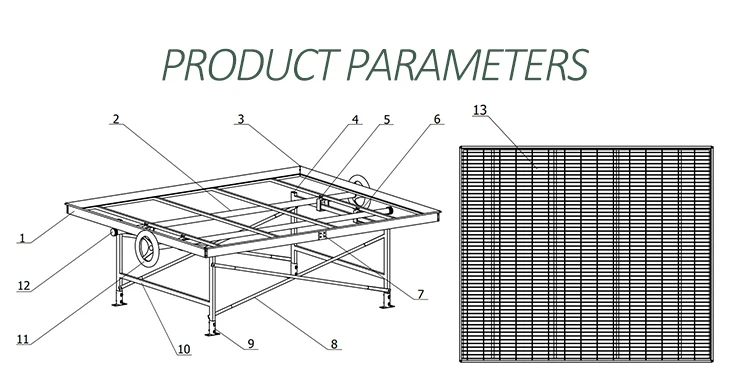 PRODUCT PARAMETERS

2
3
4
5
6
13
1
12
11
10
9
8
7