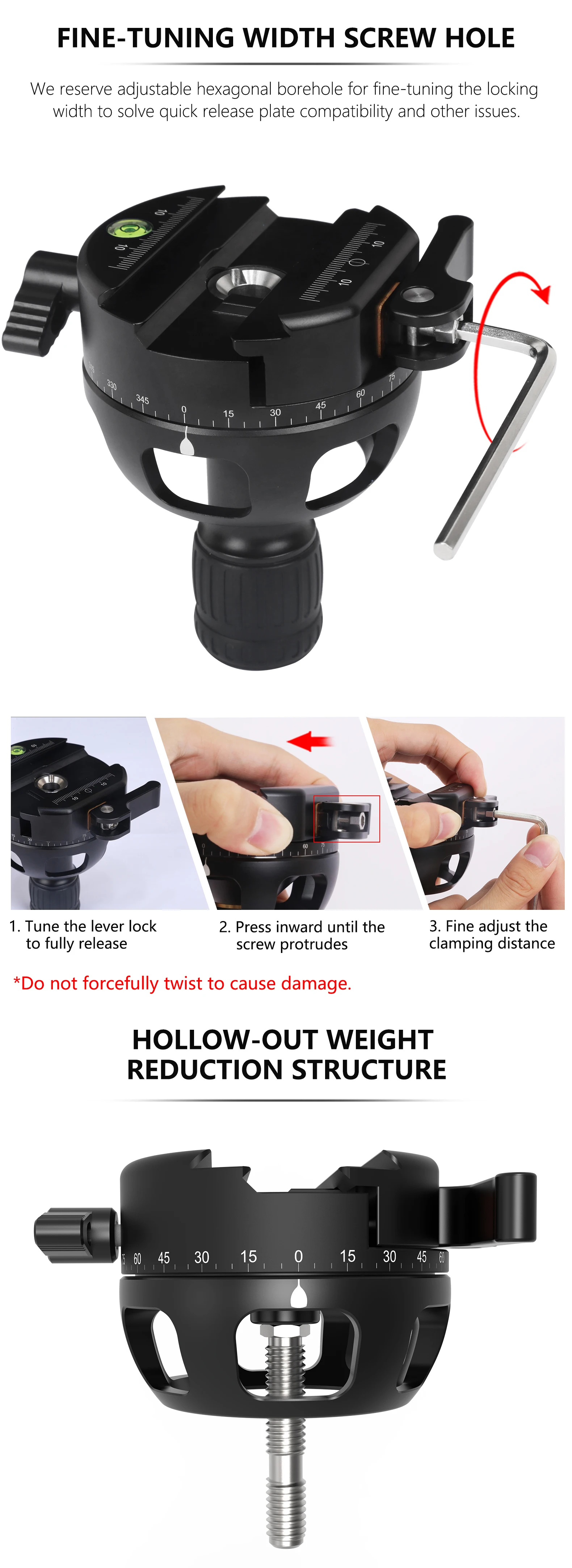 FINE-TUNING WIDTH SCREW HOLE

We reserve adjustable hexagonal borehole for fine-tuning the locking width to solve quick release plate compatibility and other issues.

10
10
10
10
330
345
0
15
30
45
60
75

1. Tune the lever lock to fully release

2. Press inward until the screw protrudes

3. Fine adjust the clamping distance

*Do not forcefully twist to cause damage.

HOLLOW-OUT WEIGHT REDUCTION STRUCTURE

60 45 30 15 0 15 30 45 60