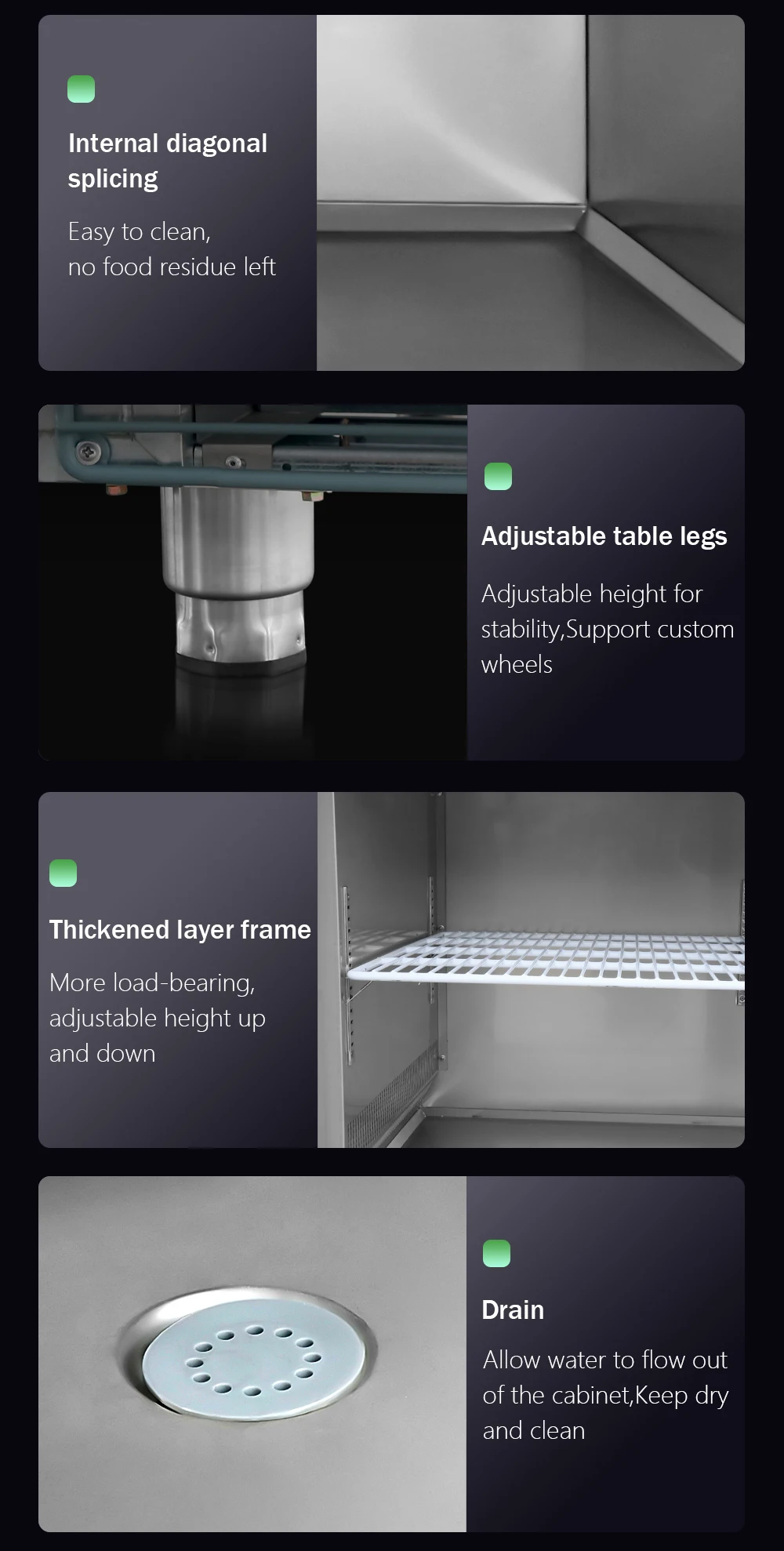 Internal diagonal splicing

Easy to clean, no food residue left

Adjustable table legs

Adjustable height for stability,Support custom wheels

Thickened layer frame

More load-bearing, adjustable height up and down

Drain

Allow water to flow out of the cabinet,Keep dry and clean