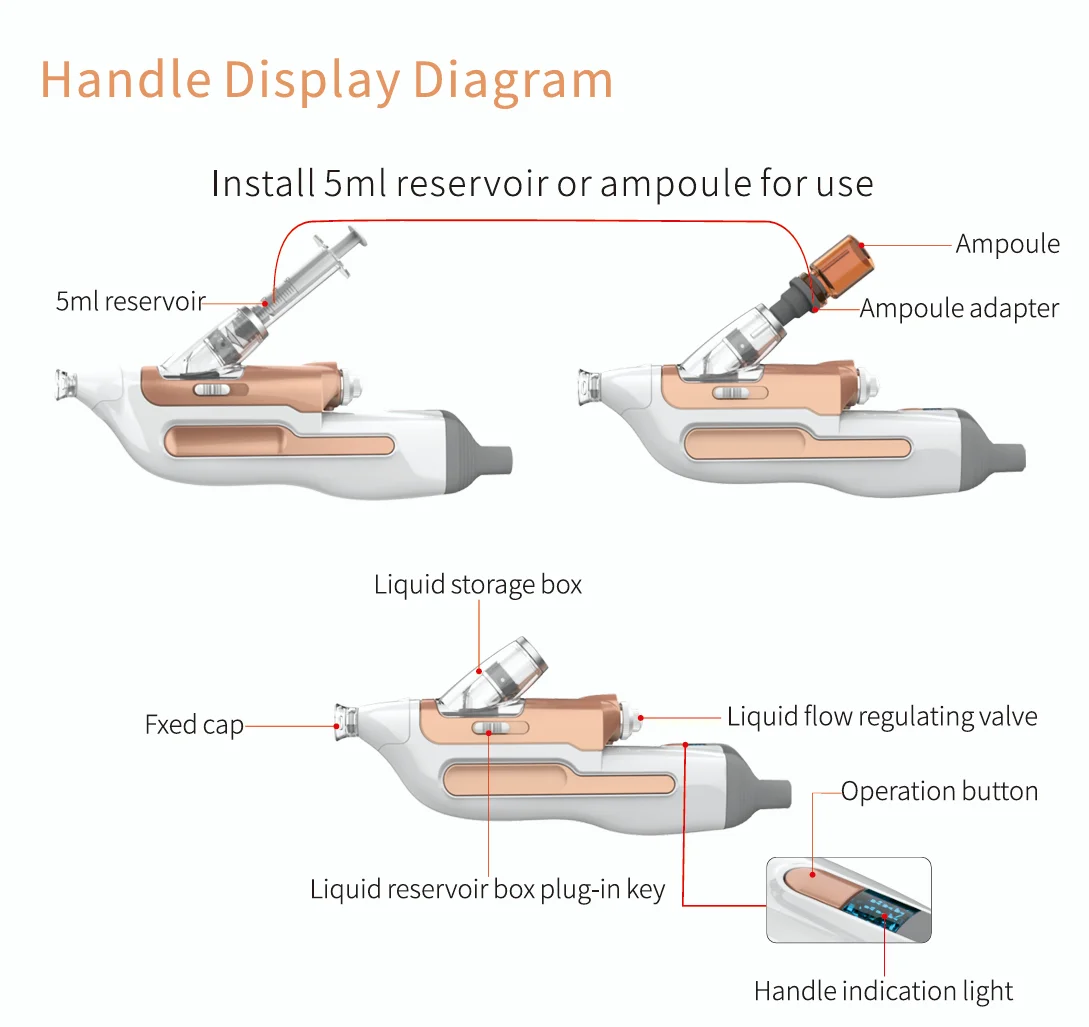 Handle Display Diagram

Install 5ml reservoir or ampoule for use

5ml reservoir

Ampoule

Ampoule adapter

Liquid storage box

Fxed cap

Liquid flow regulating valve

Operation button

Liquid reservoir box plug-in key

Handle indication light