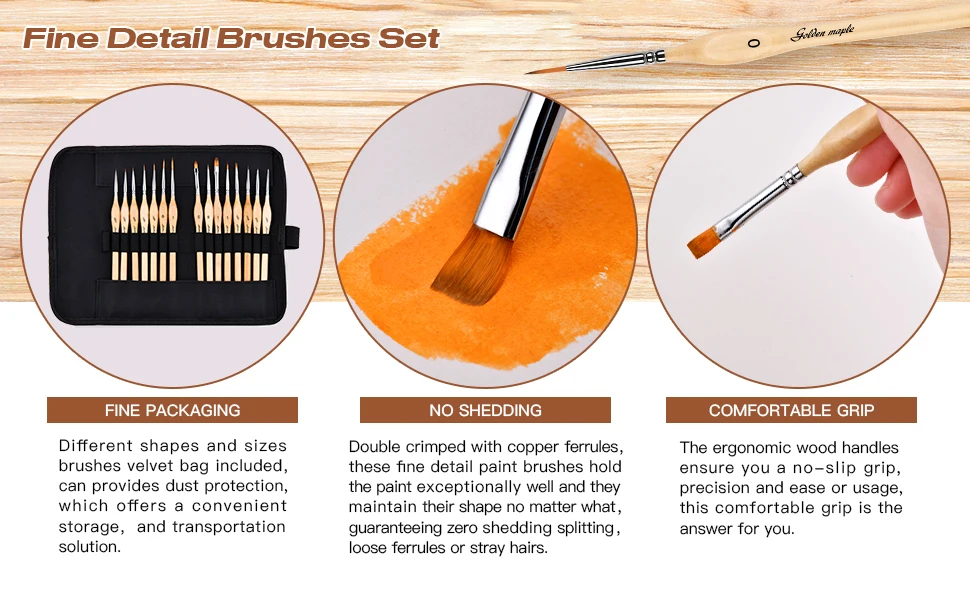 Fine Detail Brushes Set

0 Golden maple

FINE PACKAGING

Different shapes and sizes brushes velvet bag included, can provides dust protection, which offers a convenient storage, and transportation solution.

NO SHEDDING

Double crimped with copper ferrules, these fine detail paint brushes hold the paint exceptionally well and they maintain their shape no matter what, guaranteeing zero shedding splitting, loose ferrules or stray hairs.

COMFORTABLE GRIP

The ergonomic wood handles ensure you a no-slip grip, precision and ease or usage, this comfortable grip is the answer for you.