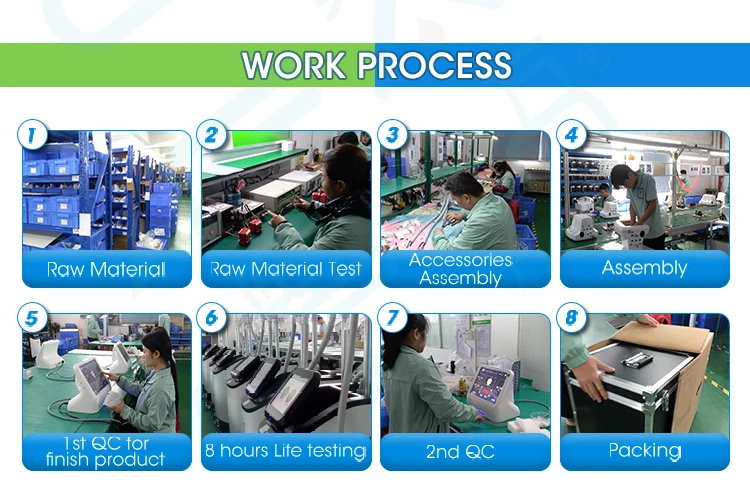 WORK PROCESS

1 Raw Material

2 Raw Material Test

3 Accessories Assembly

4 Assembly

5 1st QC for finish product

6 8 hours Life testing

7 2nd QC

8 Packing