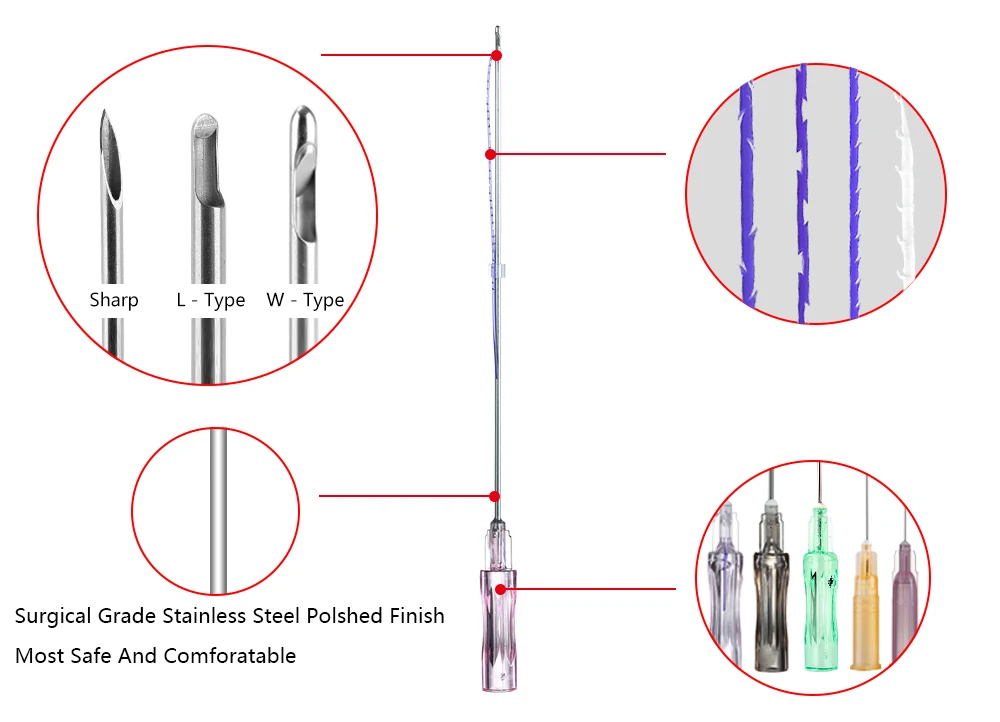 Sharp L - Type W - Type

Surgical Grade Stainless Steel Polshed Finish

Most Safe And Comforatable