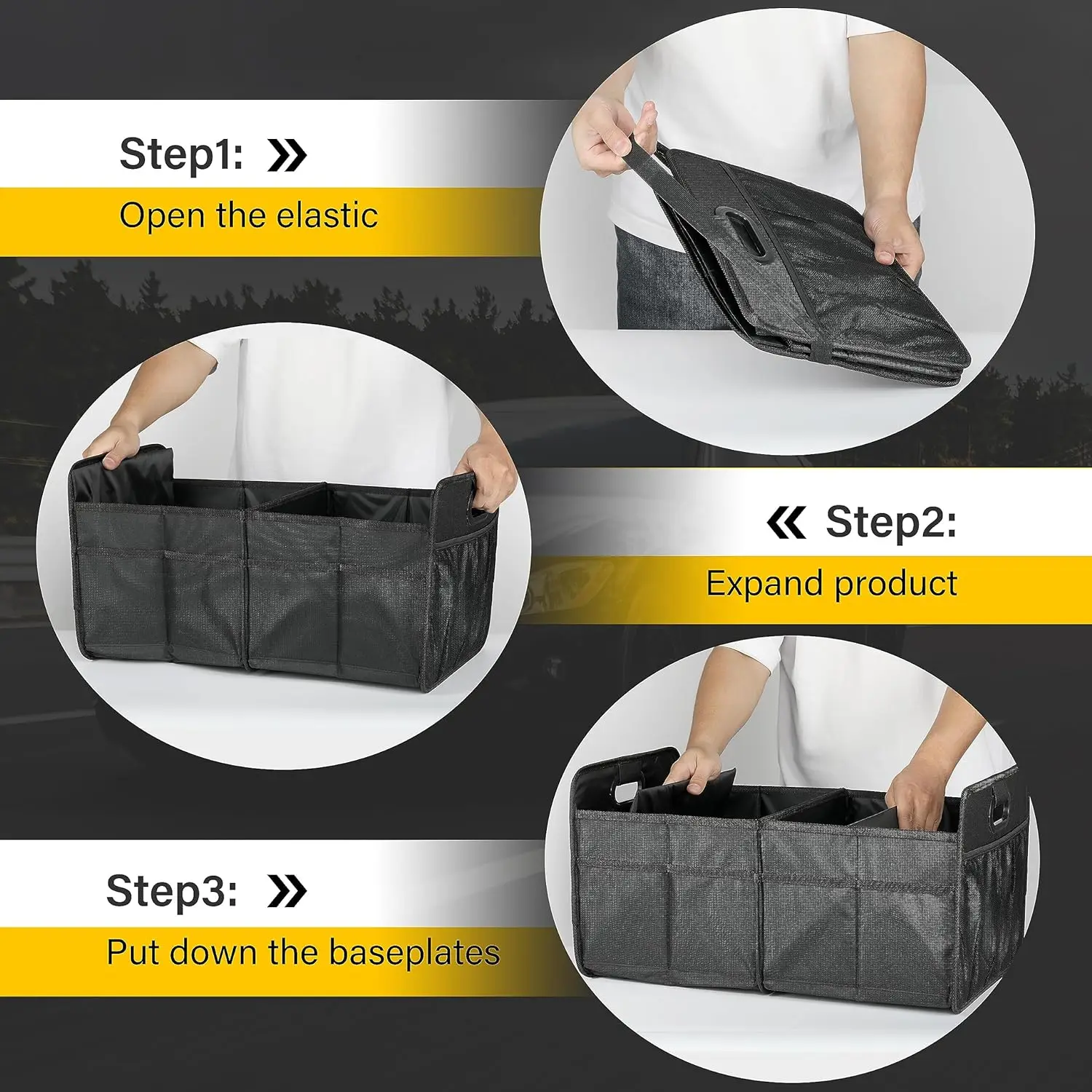 Step1: »
Open the elastic

« Step2:
Expand product

Step3: »
Put down the baseplates