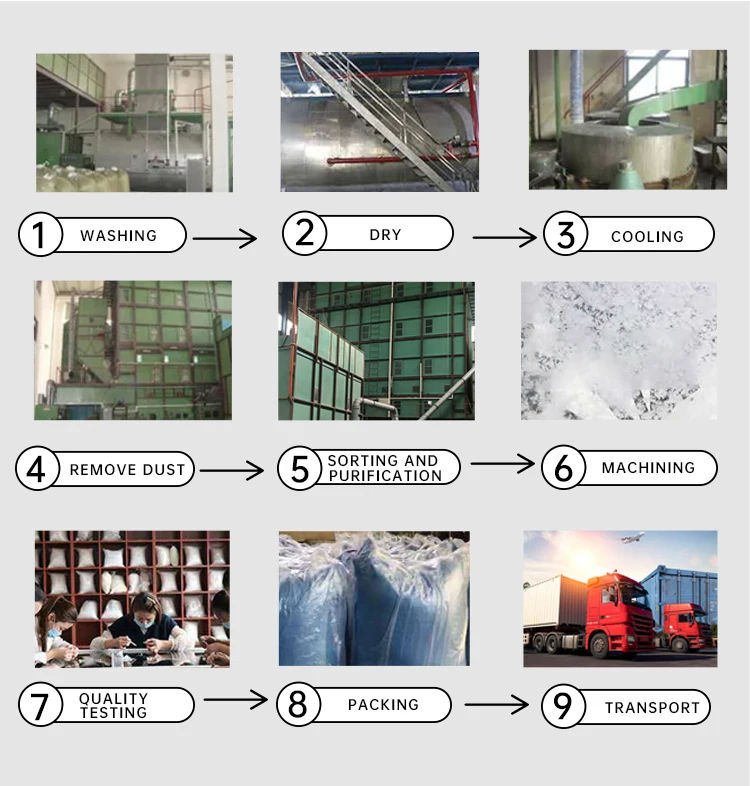 1 WASHING

2 DRY

3 COOLING

4 REMOVE DUST

5 SORTING AND PURIFICATION

6 MACHINING

7 QUALITY TESTING

8 PACKING

9 TRANSPORT