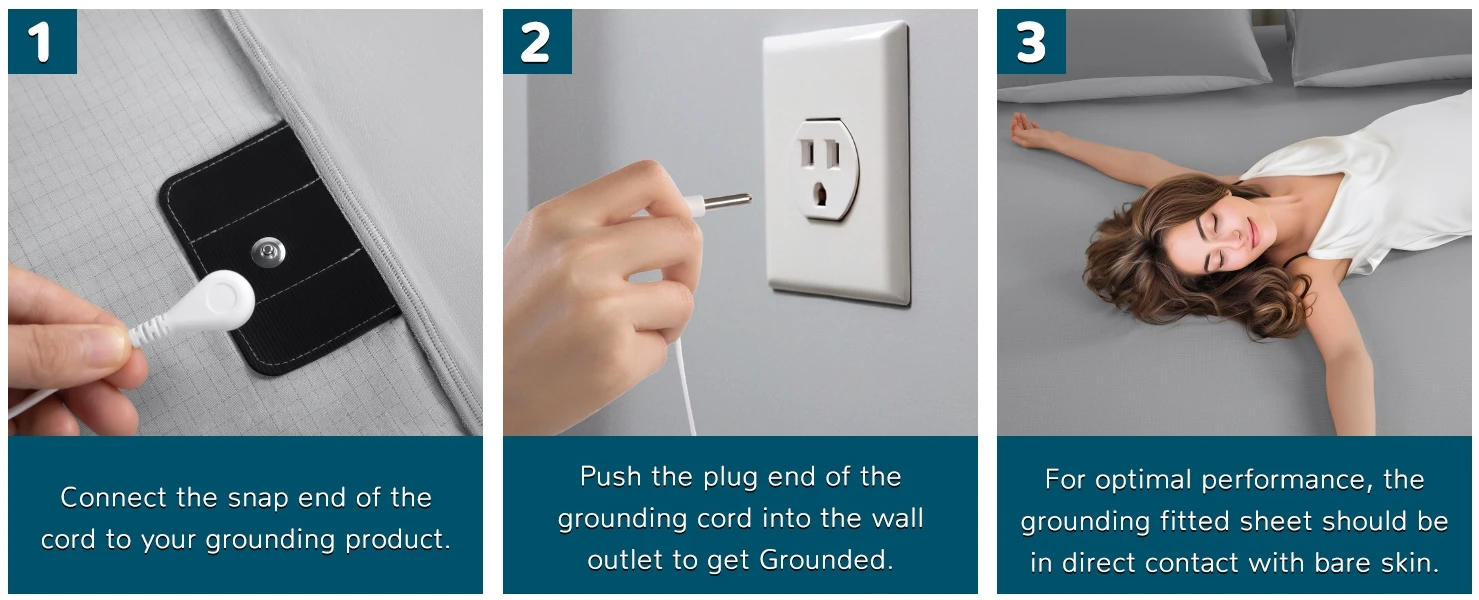 1

Connect the snap end of the cord to your grounding product.

2

Push the plug end of the grounding cord into the wall outlet to get Grounded.

3

For optimal performance, the grounding fitted sheet should be in direct contact with bare skin.