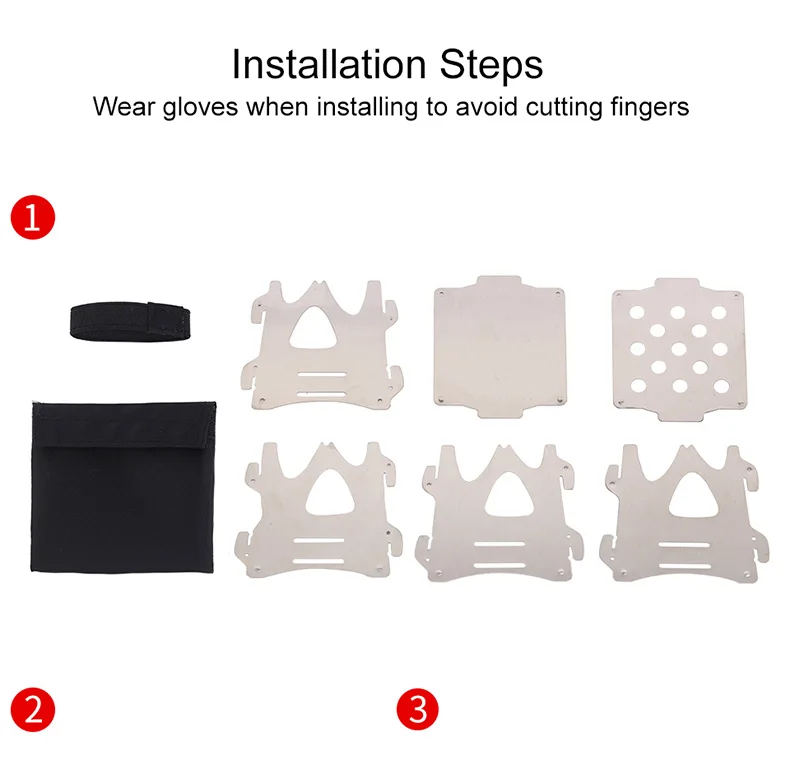 Installation Steps
Wear gloves when installing to avoid cutting fingers

1

2

3