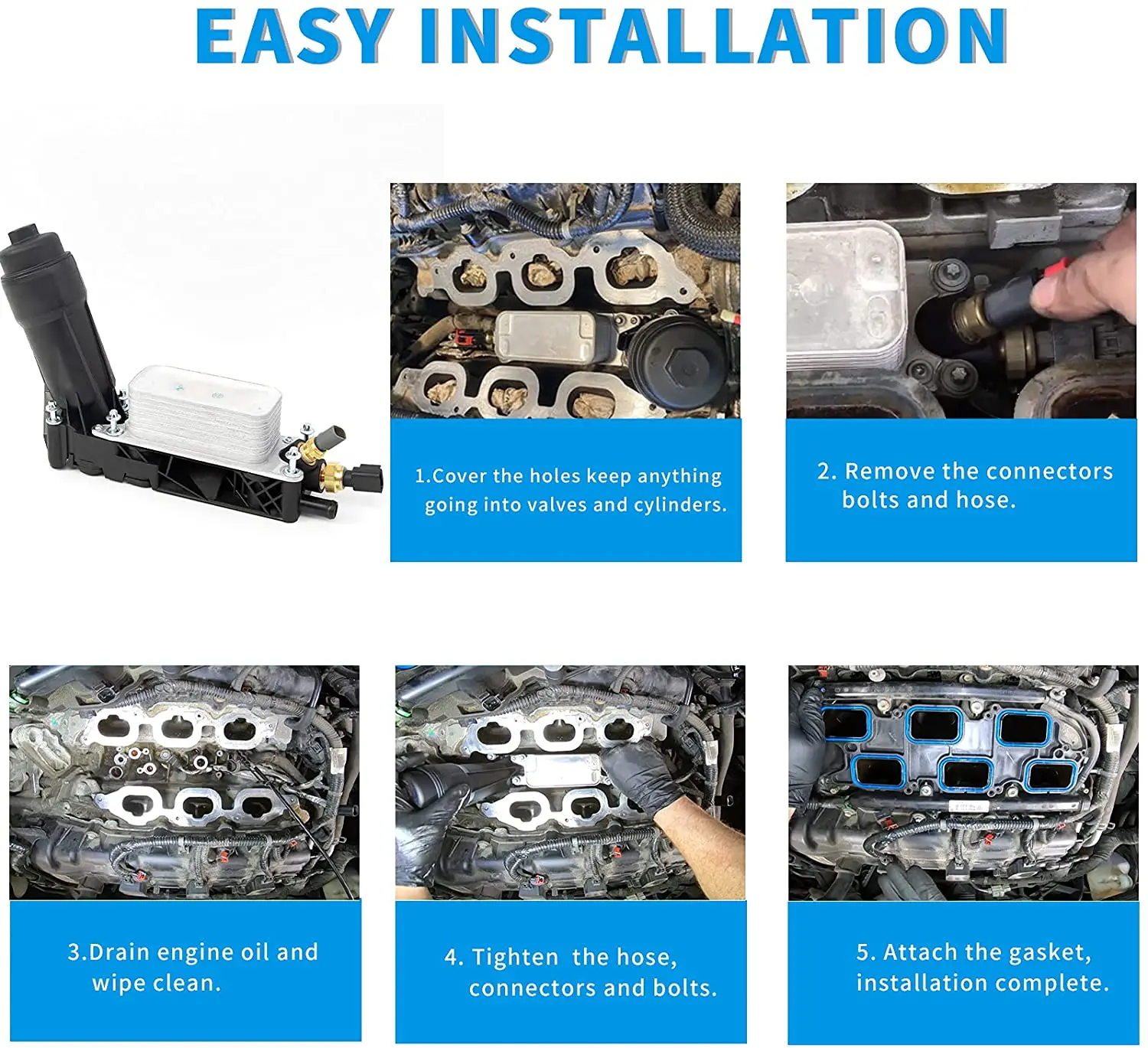 EASY INSTALLATION

1.Cover the holes keep anything going into valves and cylinders.

2. Remove the connectors bolts and hose.

3.Drain engine oil and wipe clean.

4. Tighten the hose, connectors and bolts.

5. Attach the gasket, installation complete.