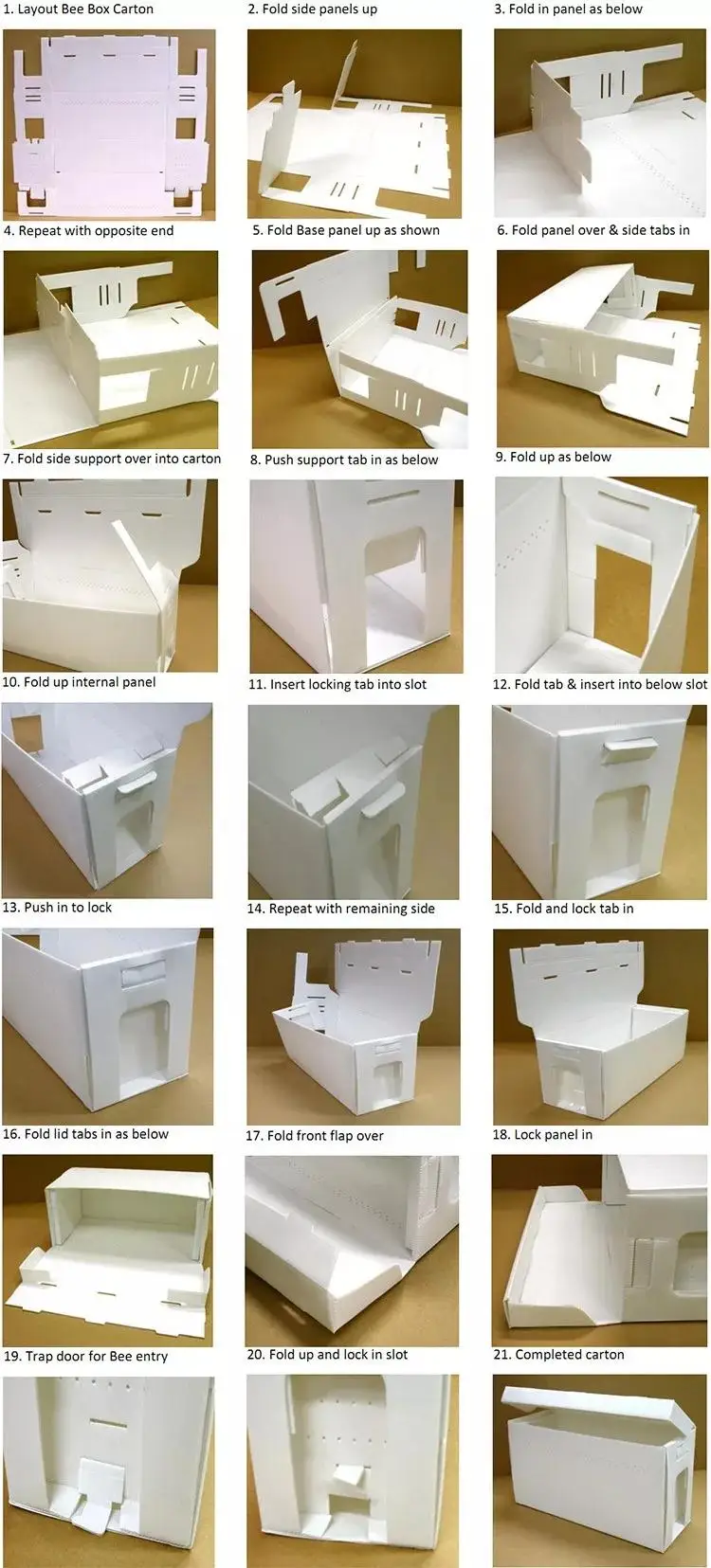 1. Layout Bee Box Carton

2. Fold side panels up

3. Fold in panel as below

4. Repeat with opposite end

5. Fold Base panel up as shown

6. Fold panel over & side tabs in

7. Fold side support over into carton

8. Push support tab in as below

9. Fold up as below

10. Fold up internal panel

11. Insert locking tab into slot

12. Fold tab & insert into below slot

13. Push in to lock

14. Repeat with remaining side

15. Fold and lock tab in

16. Fold lid tabs in as below

17. Fold front flap over

18. Lock panel in

19. Trap door for Bee entry

20. Fold up and lock in slot

21. Completed carton