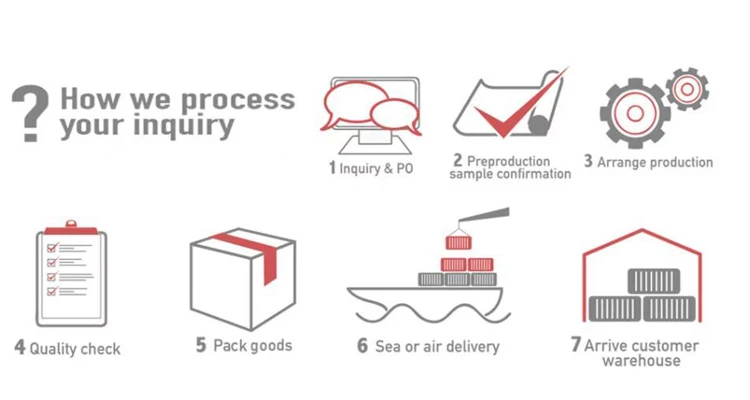 ? How we process your inquiry

1 Inquiry & PO

2 Preproduction sample confirmation

3 Arrange production

4 Quality check

5 Pack goods

6 Sea or air delivery

7 Arrive customer warehouse