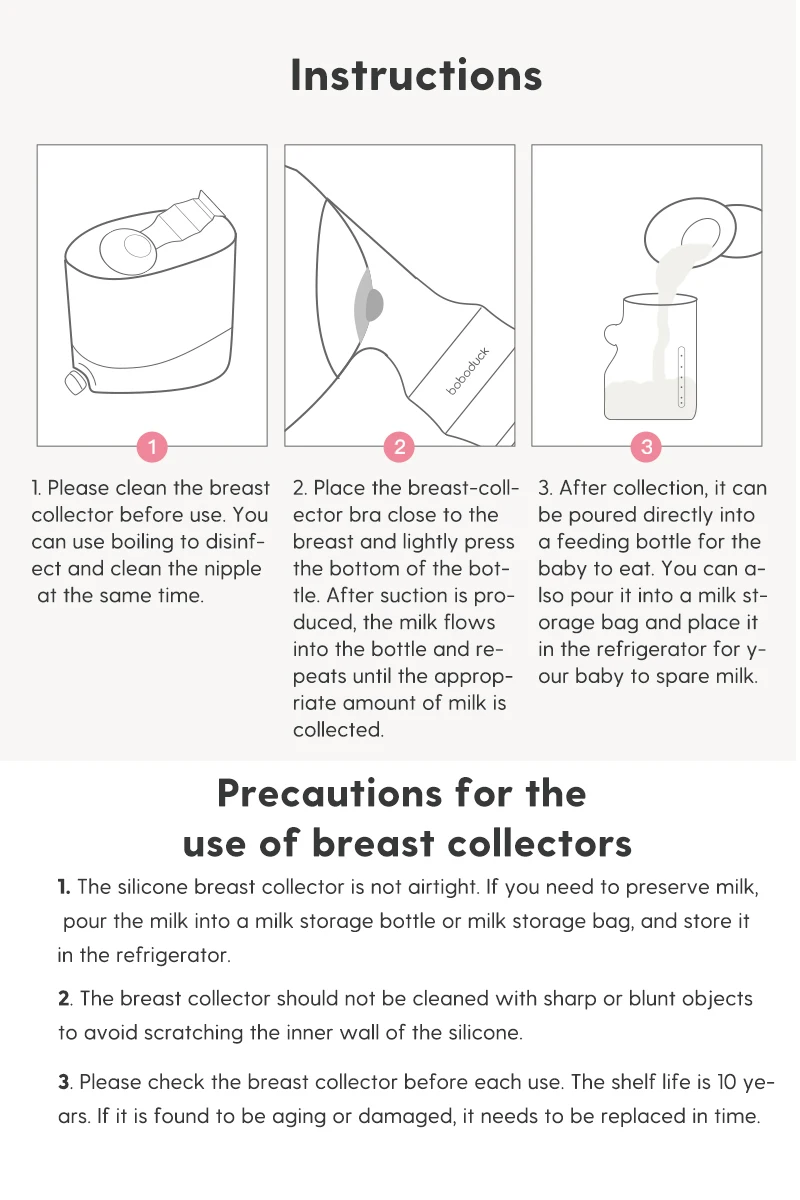 Instructions

boboduck

1

2

3

1. Please clean the breast collector before use. You can use boiling to disinfect and clean the nipple at the same time.

2. Place the breast-collector bra close to the breast and lightly press the bottom of the bottle. After suction is produced, the milk flows into the bottle and repeats until the appropriate amount of milk is collected.

3. After collection, it can be poured directly into a feeding bottle for the baby to eat. You can also pour it into a milk storage bag and place it in the refrigerator for your baby to spare milk.

Precautions for the use of breast collectors

1. The silicone breast collector is not airtight. If you need to preserve milk, pour the milk into a milk storage bottle or milk storage bag, and store it in the refrigerator.

2. The breast collector should not be cleaned with sharp or blunt objects to avoid scratching the inner wall of the silicone.

3. Please check the breast collector before each use. The shelf life is 10 years. If it is found to be aging or damaged, it needs to be replaced in time.