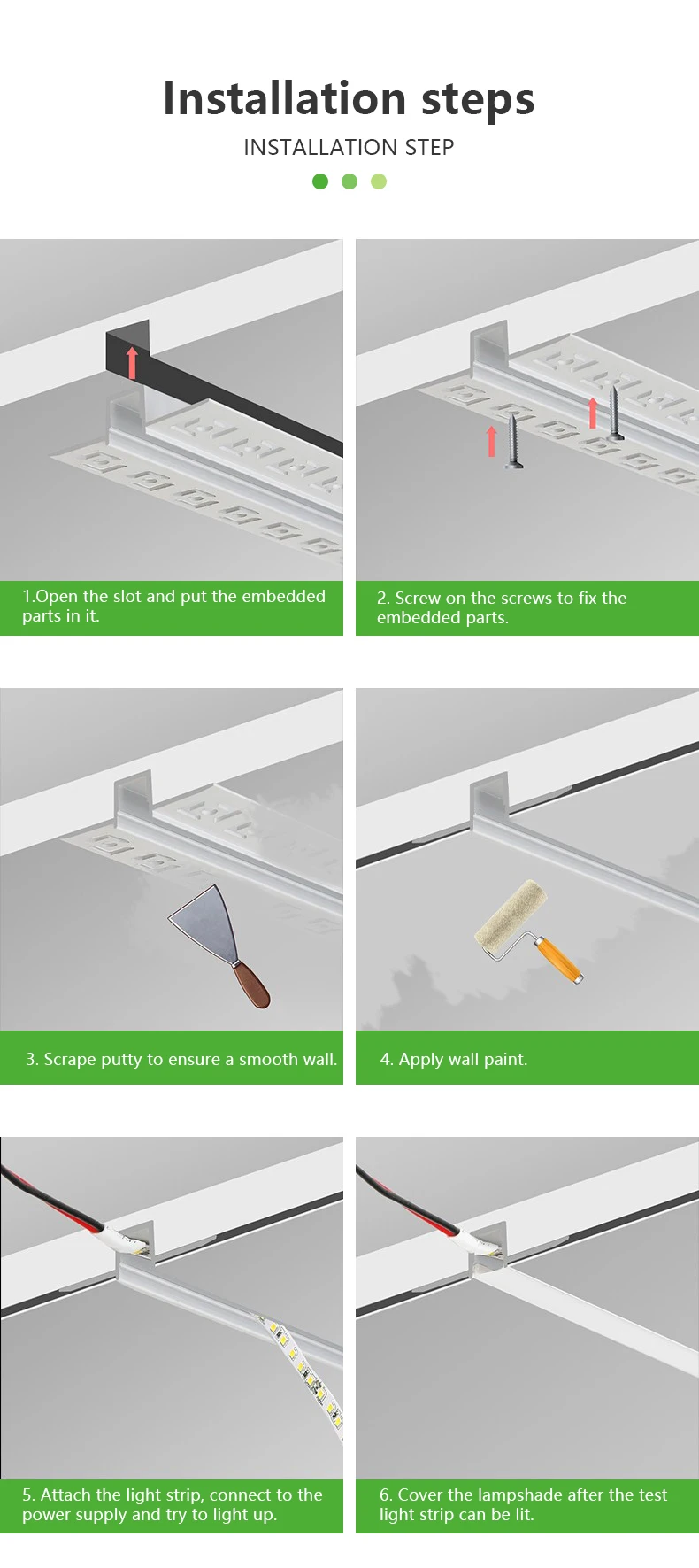 Installation steps

INSTALLATION STEP

1.Open the slot and put the embedded parts in it.

2. Screw on the screws to fix the embedded parts.

3. Scrape putty to ensure a smooth wall.

4. Apply wall paint.

5. Attach the light strip, connect to the power supply and try to light up.

6. Cover the lampshade after the test light strip can be lit.