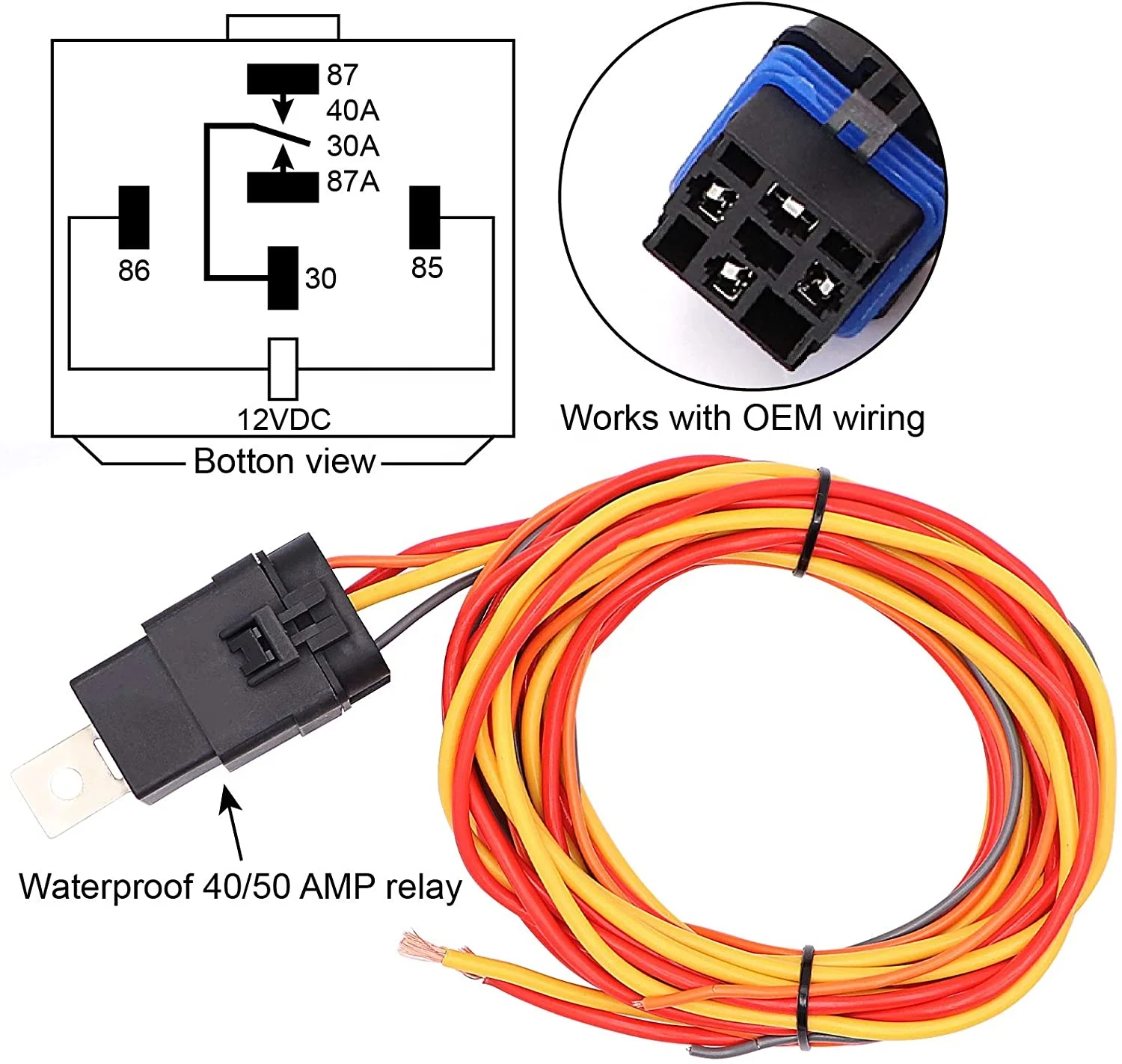 87
40A
30A
87A
86
30
85
12VDC
Botton view

Works with OEM wiring

Waterproof 40/50 AMP relay