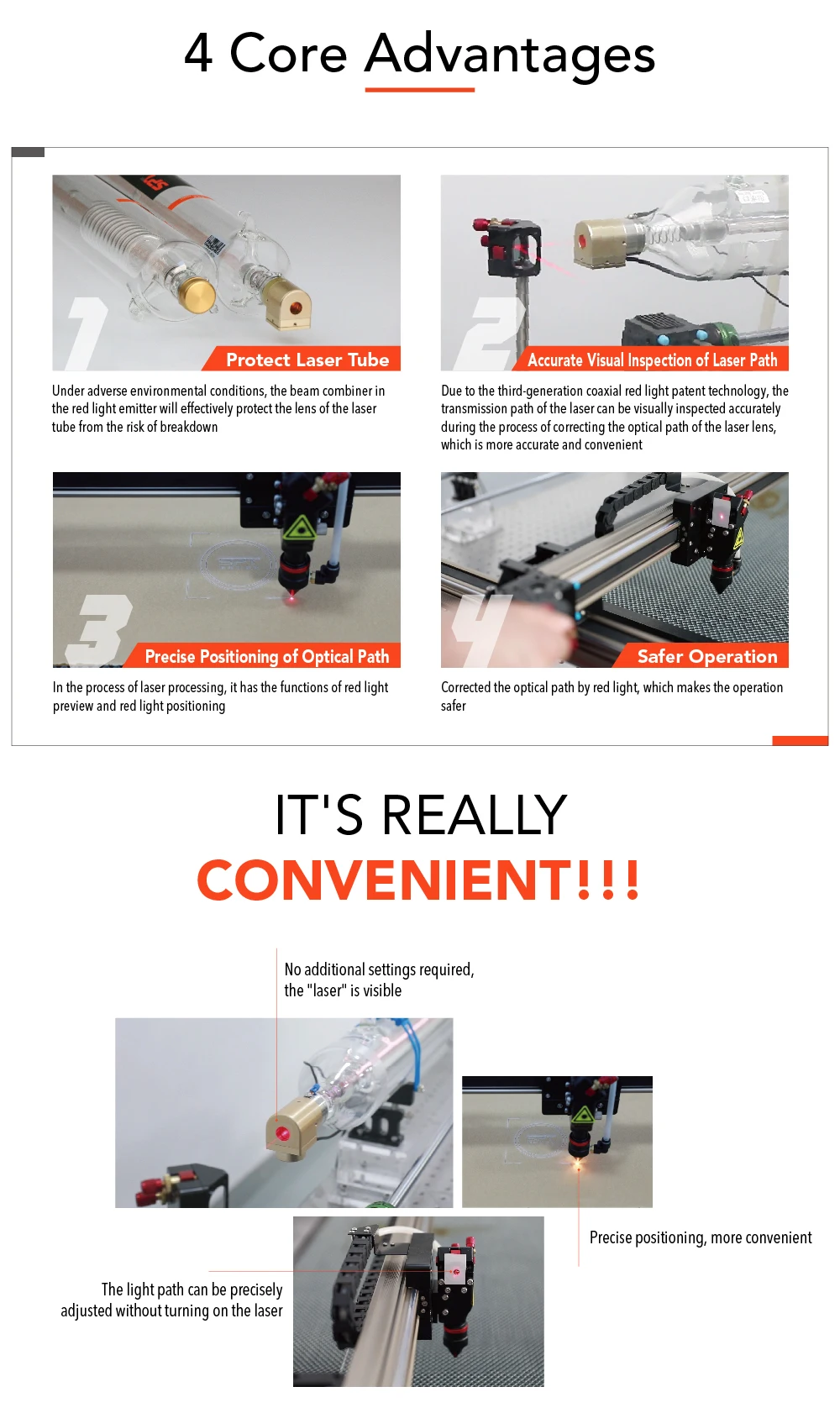 4 Core Advantages

1 Protect Laser Tube

Under adverse environmental conditions, the beam combiner in the red light emitter will effectively protect the lens of the laser tube from the risk of breakdown

2 Accurate Visual Inspection of Laser Path

Due to the third-generation coaxial red light patent technology, the transmission path of the laser can be visually inspected accurately during the process of correcting the optical path of the laser lens, which is more accurate and convenient

3 Precise Positioning of Optical Path

In the process of laser processing, it has the functions of red light preview and red light positioning

4 Safer Operation

Corrected the optical path by red light, which makes the operation safer

IT'S REALLY
CONVENIENT!!!

No additional settings required, the "laser" is visible

Precise positioning, more convenient

The light path can be precisely adjusted without turning on the laser