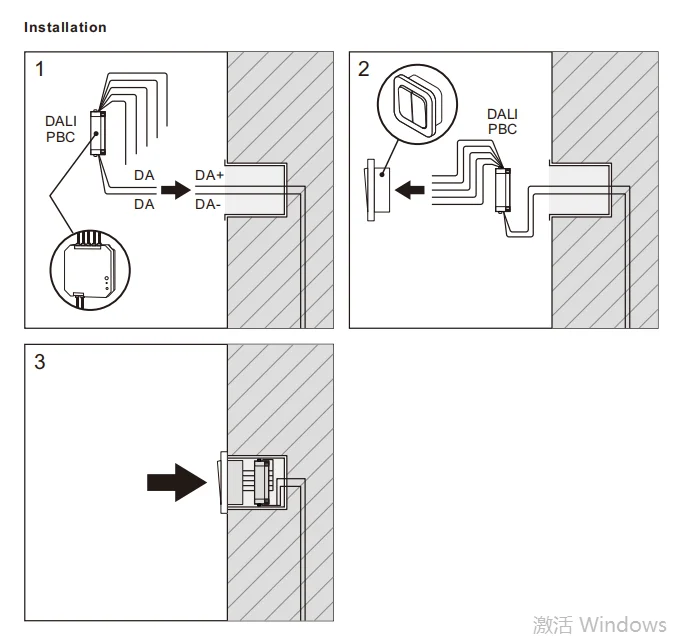 Installation

1

DALI PBC

DA

DA

DA+

DA-

2

DALI PBC

3

激活 Windows