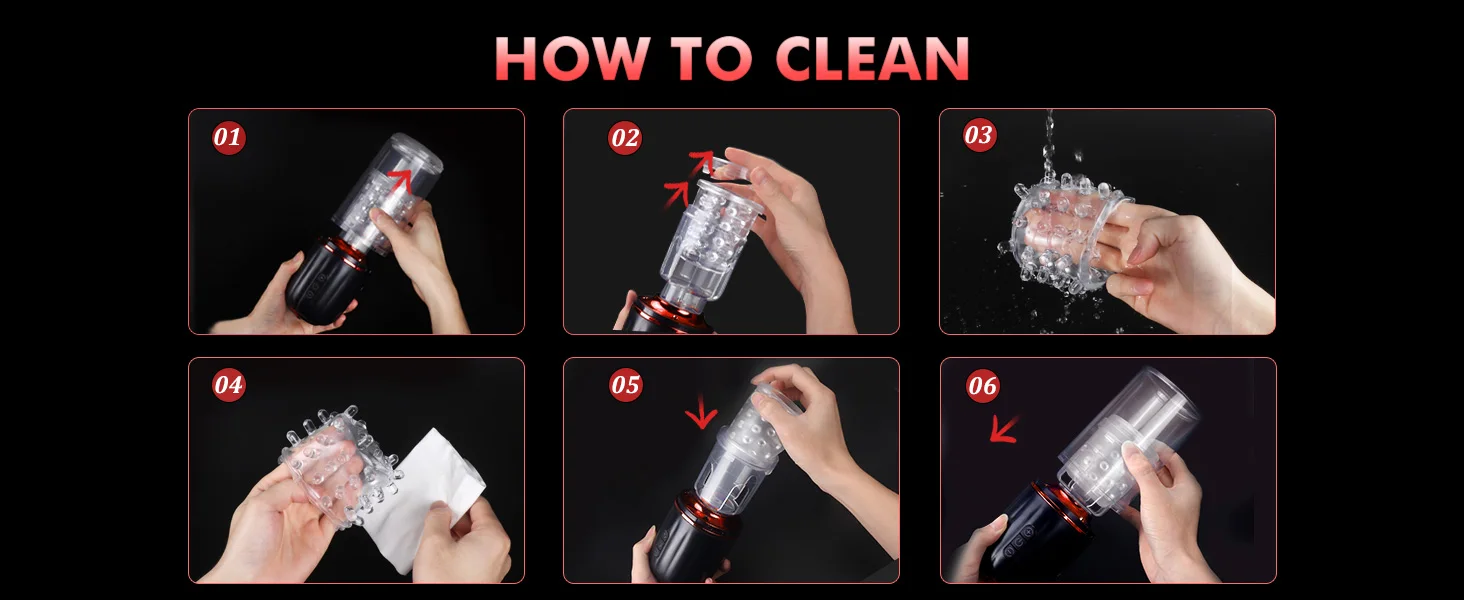 HOW TO CLEAN

01

02

03

04

05

06