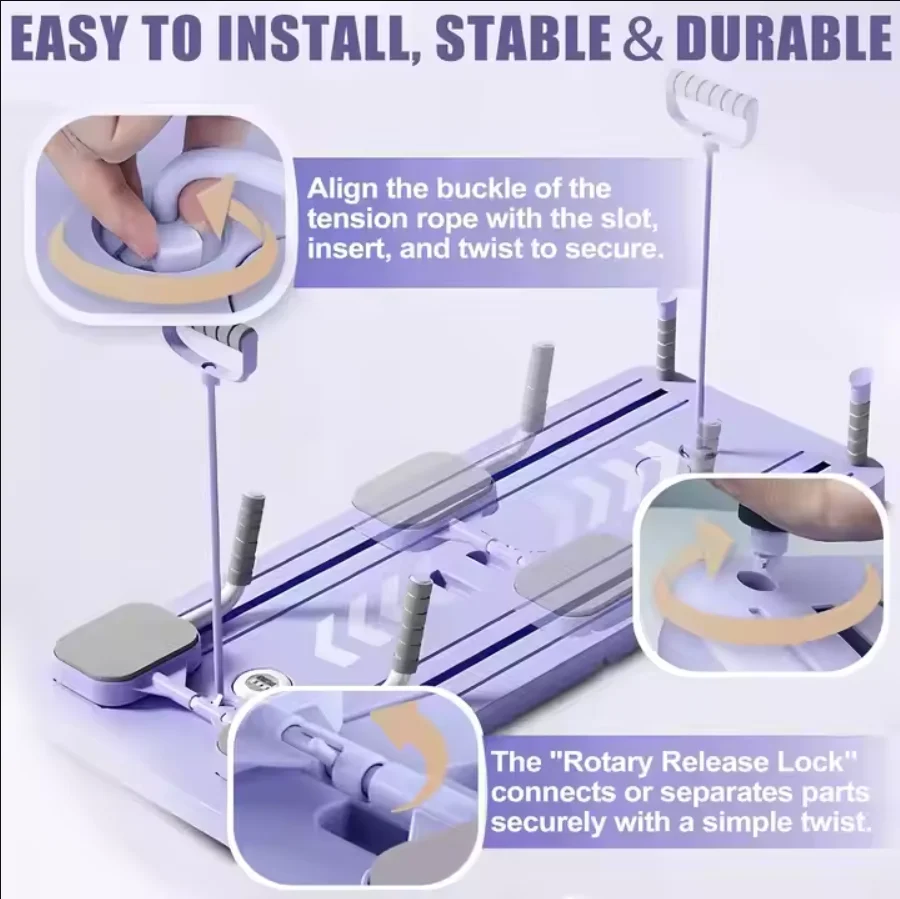 EASY TO INSTALL, STABLE & DURABLE

Align the buckle of the tension rope with the slot, insert, and twist to secure.

The "Rotary Release Lock" connects or separates parts securely with a simple twist.