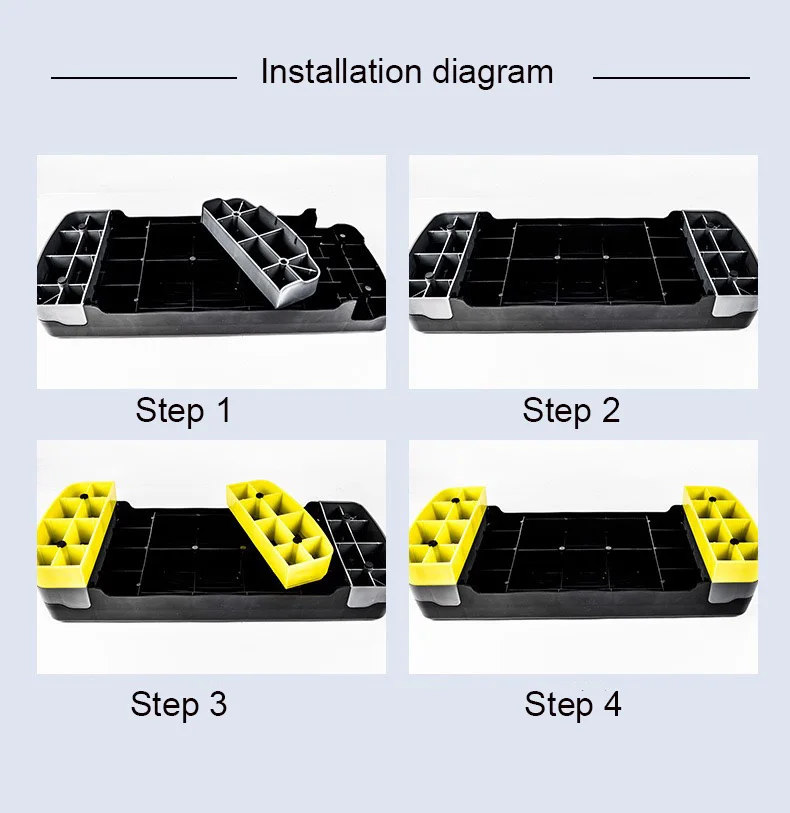 Installation diagram

Step 1

Step 2

Step 3

Step 4