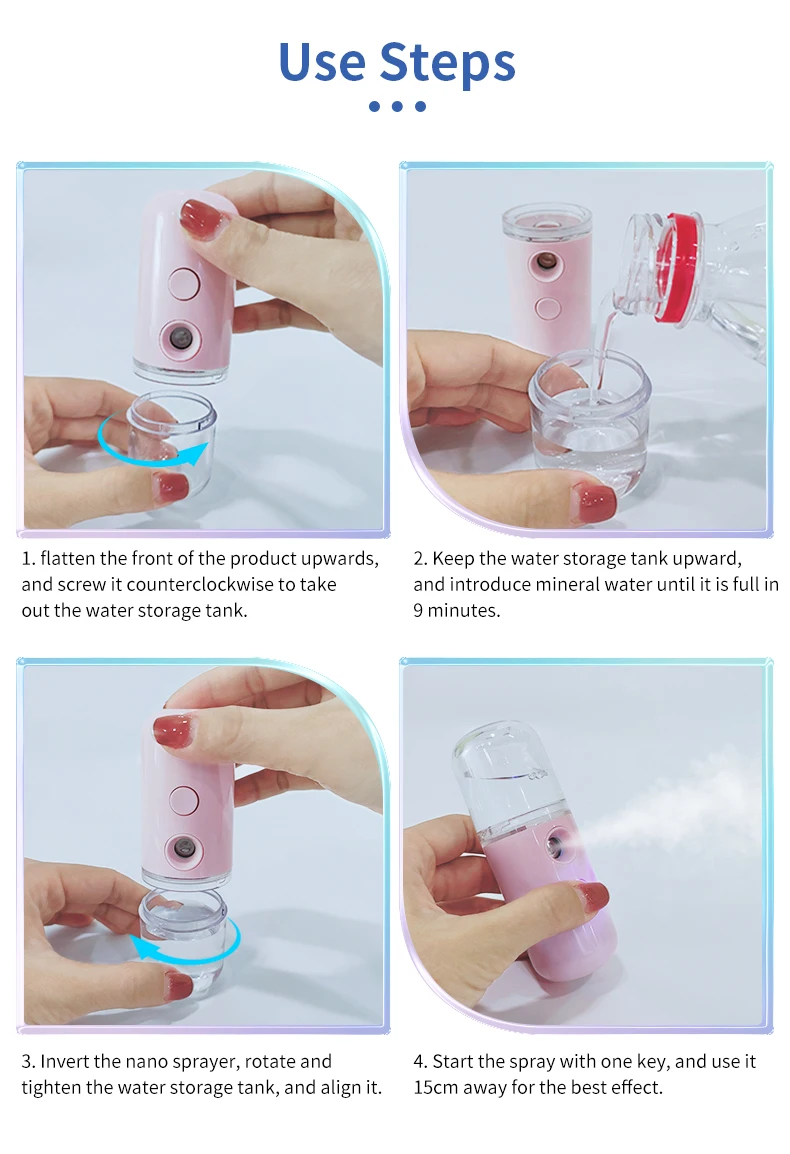 Use Steps

1. flatten the front of the product upwards, and screw it counterclockwise to take out the water storage tank.

2. Keep the water storage tank upward, and introduce mineral water until it is full in 9 minutes.

3. Invert the nano sprayer, rotate and tighten the water storage tank, and align it.

4. Start the spray with one key, and use it 15cm away for the best effect.