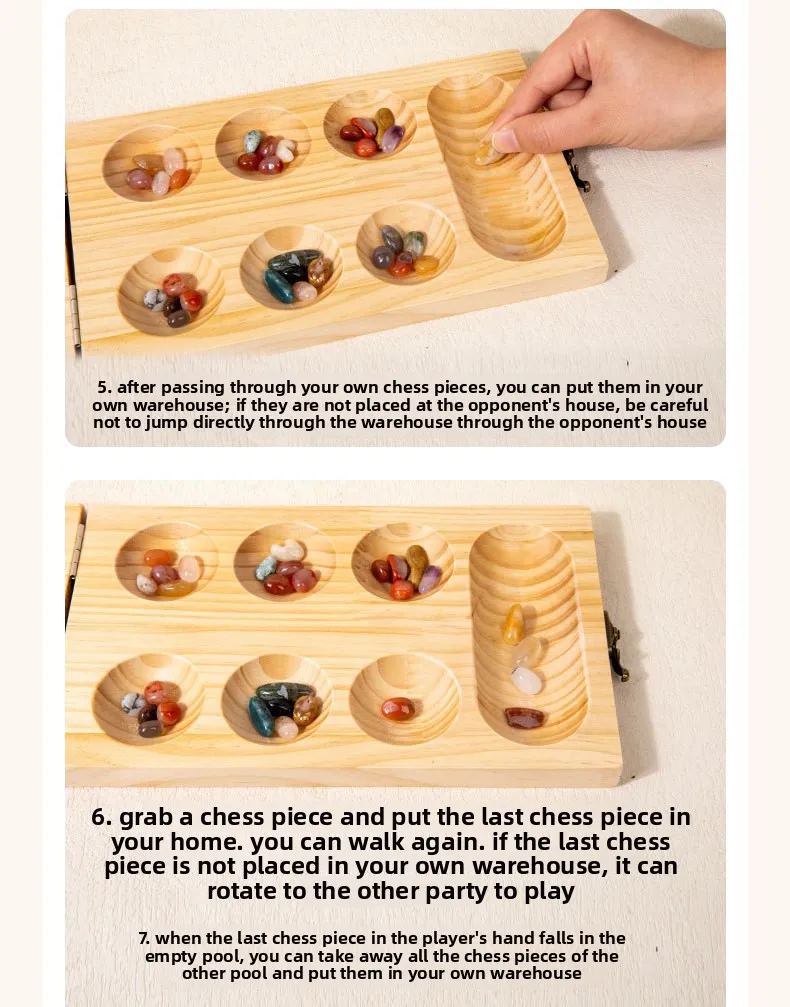 5. after passing through your own chess pieces, you can put them in your own warehouse; if they are not placed at the opponent's house, be careful not to jump directly through the warehouse through the opponent's house

6. grab a chess piece and put the last chess piece in your home. you can walk again. if the last chess piece is not placed in your own warehouse, it can rotate to the other party to play

7. when the last chess piece in the player's hand falls in the empty pool, you can take away all the chess pieces of the other pool and put them in your own warehouse