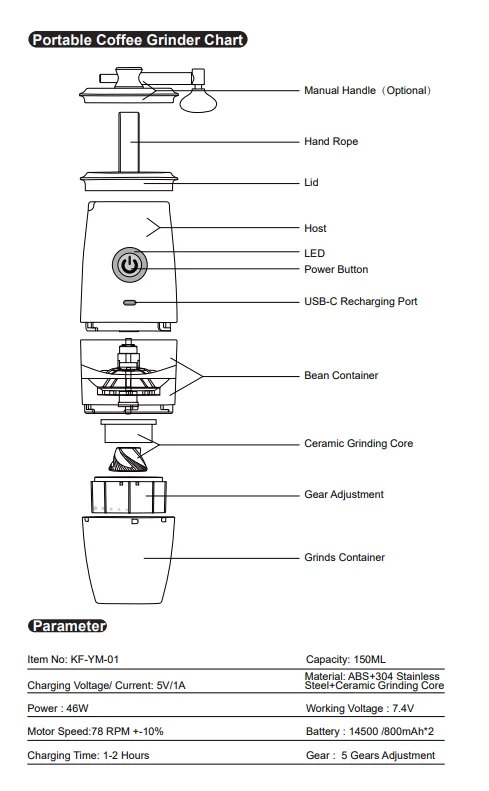 Portable Coffee Grinder Chart

Manual Handle（Optional）

Hand Rope

Lid

Host

LED

Power Button

USB-C Recharging Port

Bean Container

Ceramic Grinding Core

Gear Adjustment

Grinds Container

Parameter

| Item No: KF-YM-01 | Capacity: 150ML |
|---|---|
| Charging Voltage/ Current: 5V/1A | Material: ABS+304 Stainless Steel+Ceramic Grinding Core |
| Power : 46W | Working Voltage : 7.4V |
| Motor Speed:78 RPM +-10% | Battery : 14500 /800mAh*2 |
| Charging Time: 1-2 Hours | Gear : 5 Gears Adjustment |