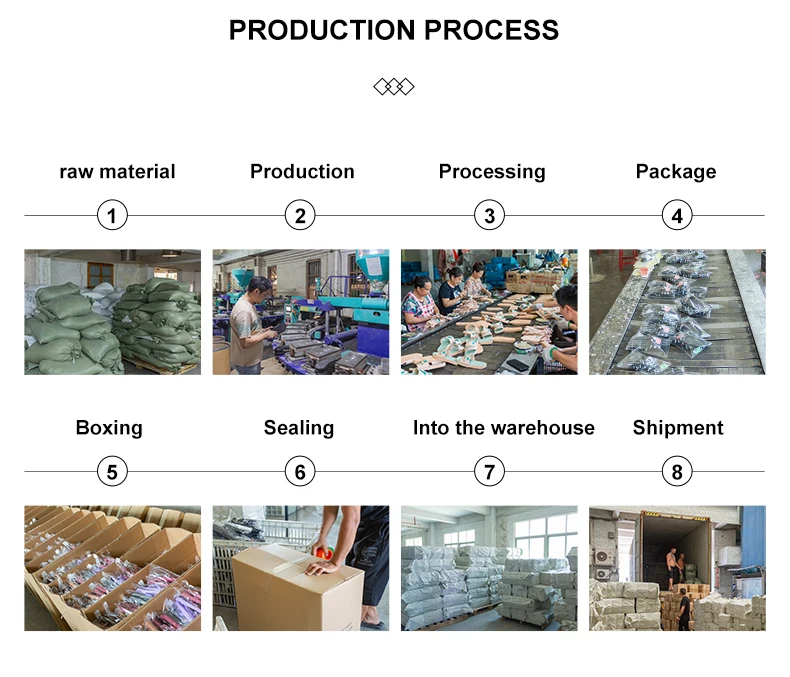 PRODUCTION PROCESS

raw material
1

Production
2

Processing
3

Package
4

Boxing
5

Sealing
6

Into the warehouse
7

Shipment
8