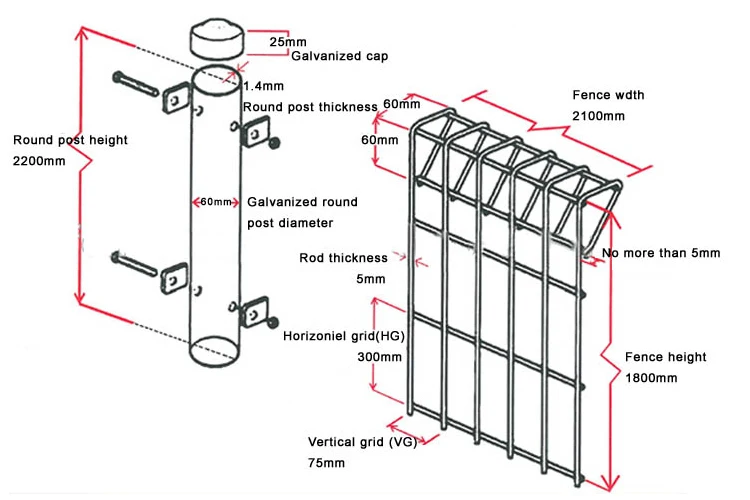 25mm
Galvanized cap

1.4mm
Round post thickness

Round post height
2200mm

60mm
Galvanized round post diameter

60mm

60mm

Fence wdth
2100mm

Rod thickness
5mm

No more than 5mm

Horizoniel grid(HG)
300mm

Fence height
1800mm

Vertical grid (VG)
75mm