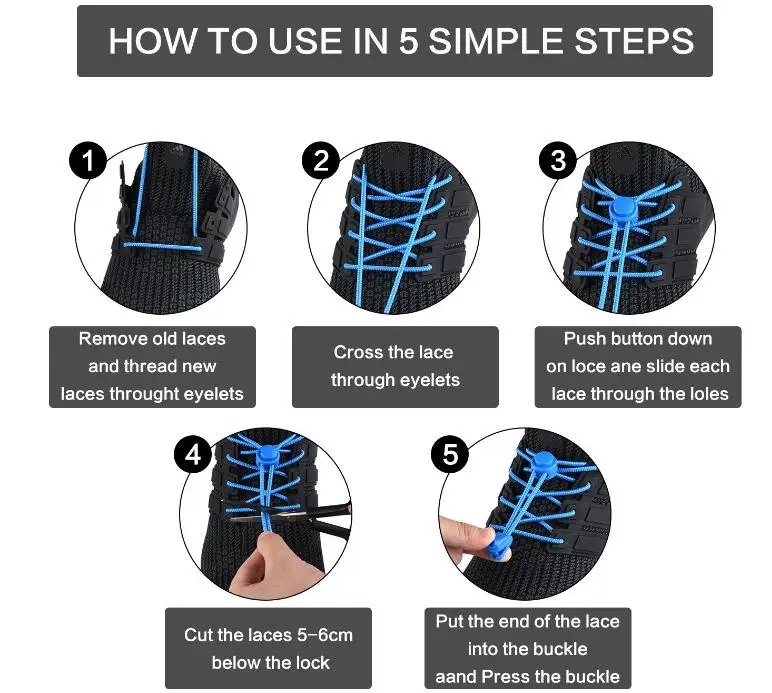 HOW TO USE IN 5 SIMPLE STEPS

1

Remove old laces and thread new laces throught eyelets

2

Cross the lace through eyelets

3

Push button down on loce ane slide each lace through the loles

4

Cut the laces 5-6cm below the lock

5

Put the end of the lace into the buckle aand Press the buckle