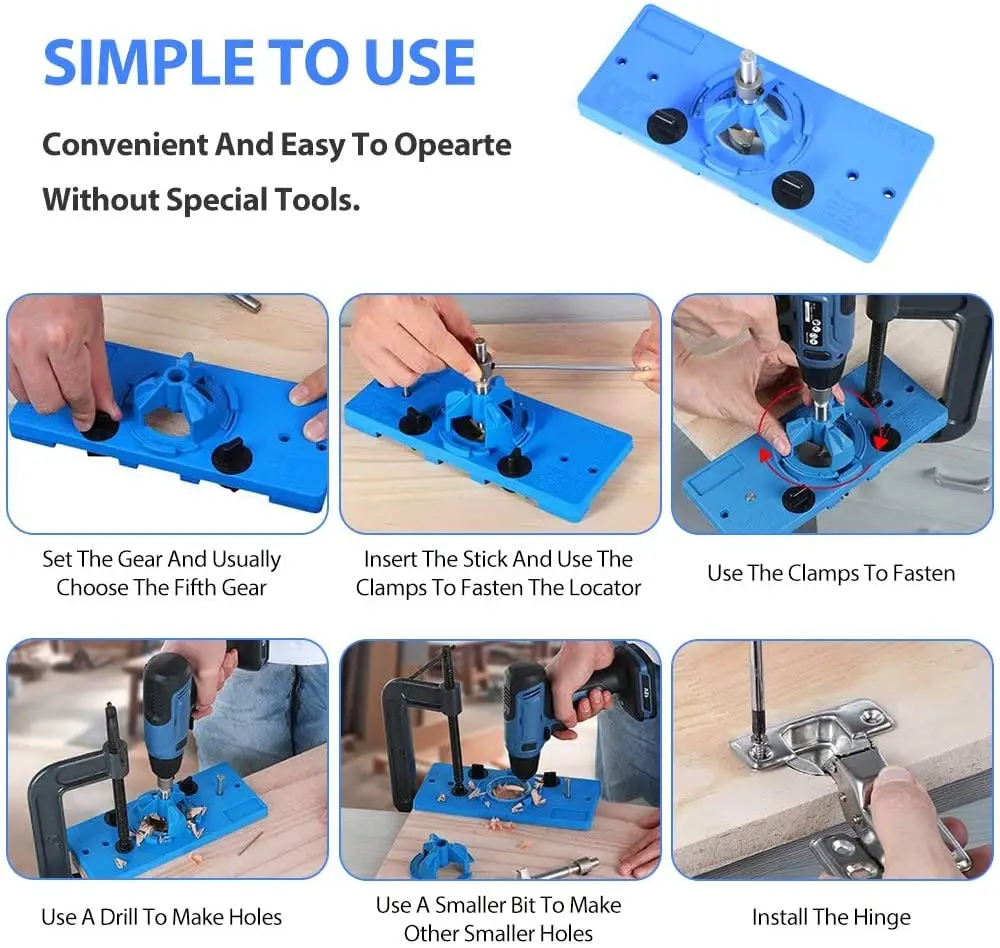 SIMPLE TO USE

Convenient And Easy To Opearte Without Special Tools.

Set The Gear And Usually Choose The Fifth Gear

Insert The Stick And Use The Clamps To Fasten The Locator

Use The Clamps To Fasten

Use A Drill To Make Holes

Use A Smaller Bit To Make Other Smaller Holes

Install The Hinge