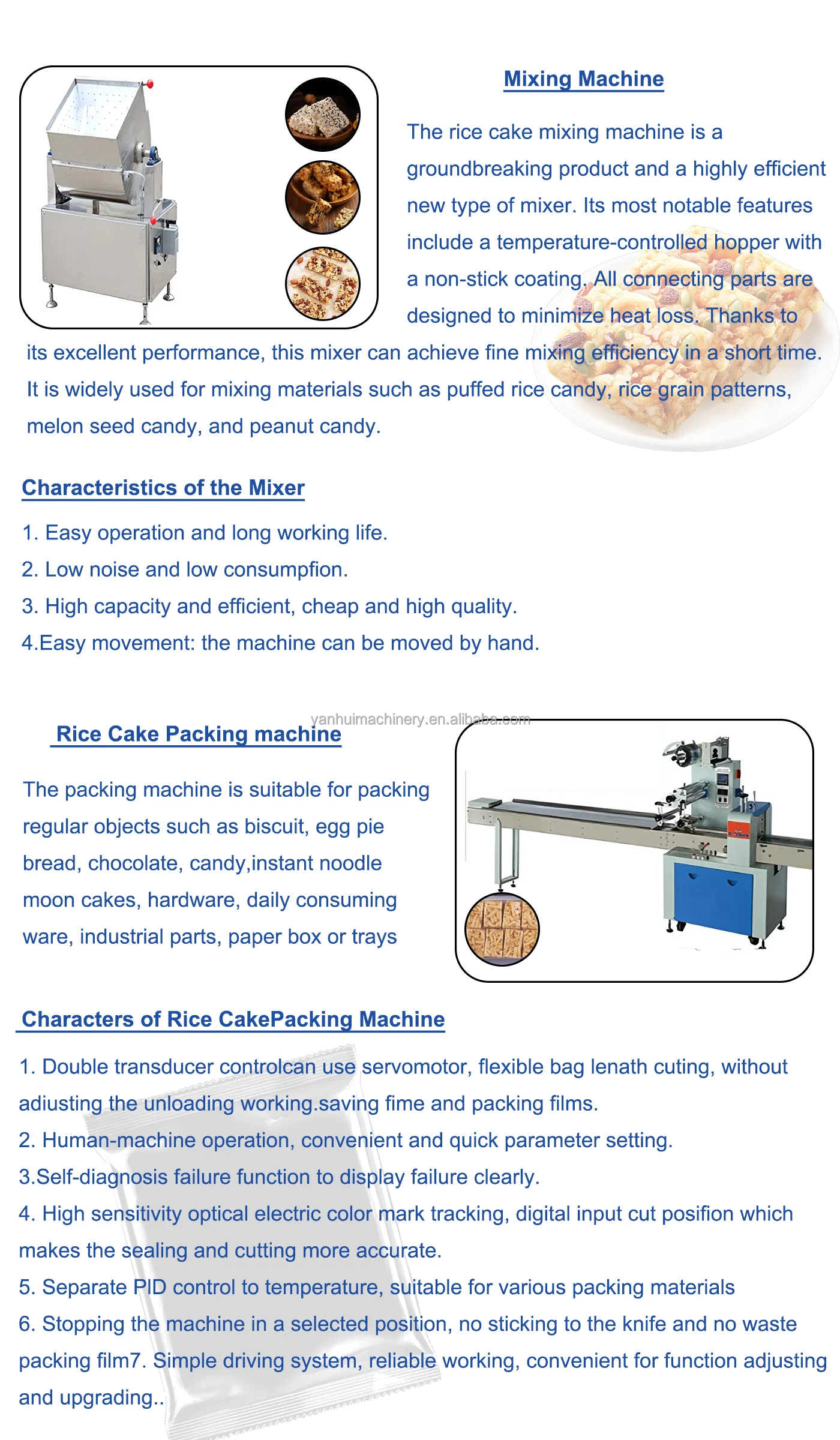 Mixing Machine

The rice cake mixing machine is a groundbreaking product and a highly efficient new type of mixer. Its most notable features include a temperature-controlled hopper with a non-stick coating. All connecting parts are designed to minimize heat loss. Thanks to its excellent performance, this mixer can achieve fine mixing efficiency in a short time. It is widely used for mixing materials such as puffed rice candy, rice grain patterns, melon seed candy, and peanut candy.

Characteristics of the Mixer

1. Easy operation and long working life.
2. Low noise and low consumpfion.
3. High capacity and efficient, cheap and high quality.
4.Easy movement: the machine can be moved by hand.

yanhuimachinery.en.alibaba.com

Rice Cake Packing machine

The packing machine is suitable for packing regular objects such as biscuit, egg pie bread, chocolate, candy,instant noodle moon cakes, hardware, daily consuming ware, industrial parts, paper box or trays

Characters of Rice CakePacking Machine

1. Double transducer controlcan use servomotor, flexible bag lenath cuting, without adiusting the unloading working.saving fime and packing films.
2. Human-machine operation, convenient and quick parameter setting.
3.Self-diagnosis failure function to display failure clearly.
4. High sensitivity optical electric color mark tracking, digital input cut posifion which makes the sealing and cutting more accurate.
5. Separate PID control to temperature, suitable for various packing materials
6. Stopping the machine in a selected position, no sticking to the knife and no waste packing film7. Simple driving system, reliable working, convenient for function adjusting and upgrading..