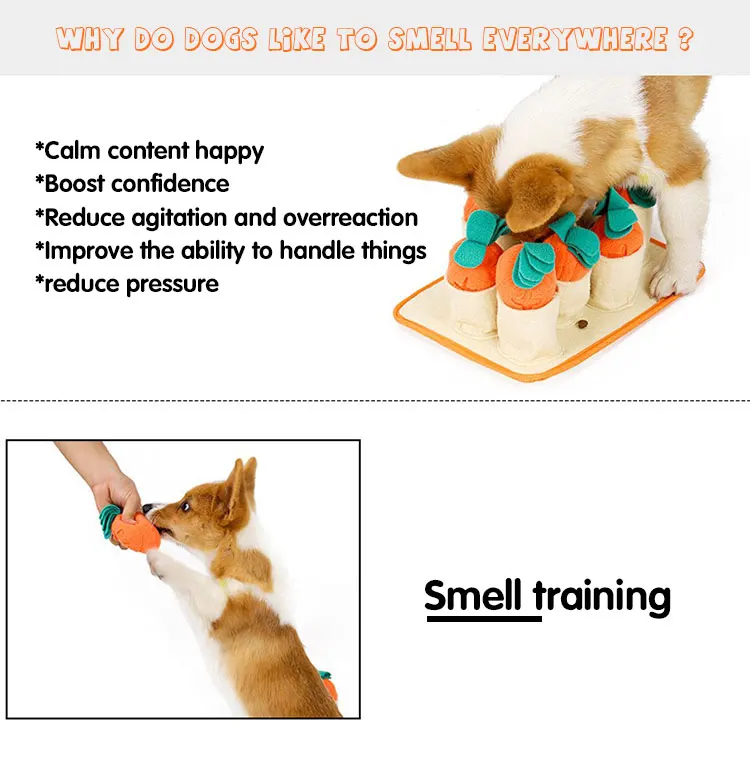 WHY DO DOGS LIKE TO SMELL EVERYWHERE ?

*Calm content happy
*Boost confidence
*Reduce agitation and overreaction
*Improve the ability to handle things
*reduce pressure

Smell training