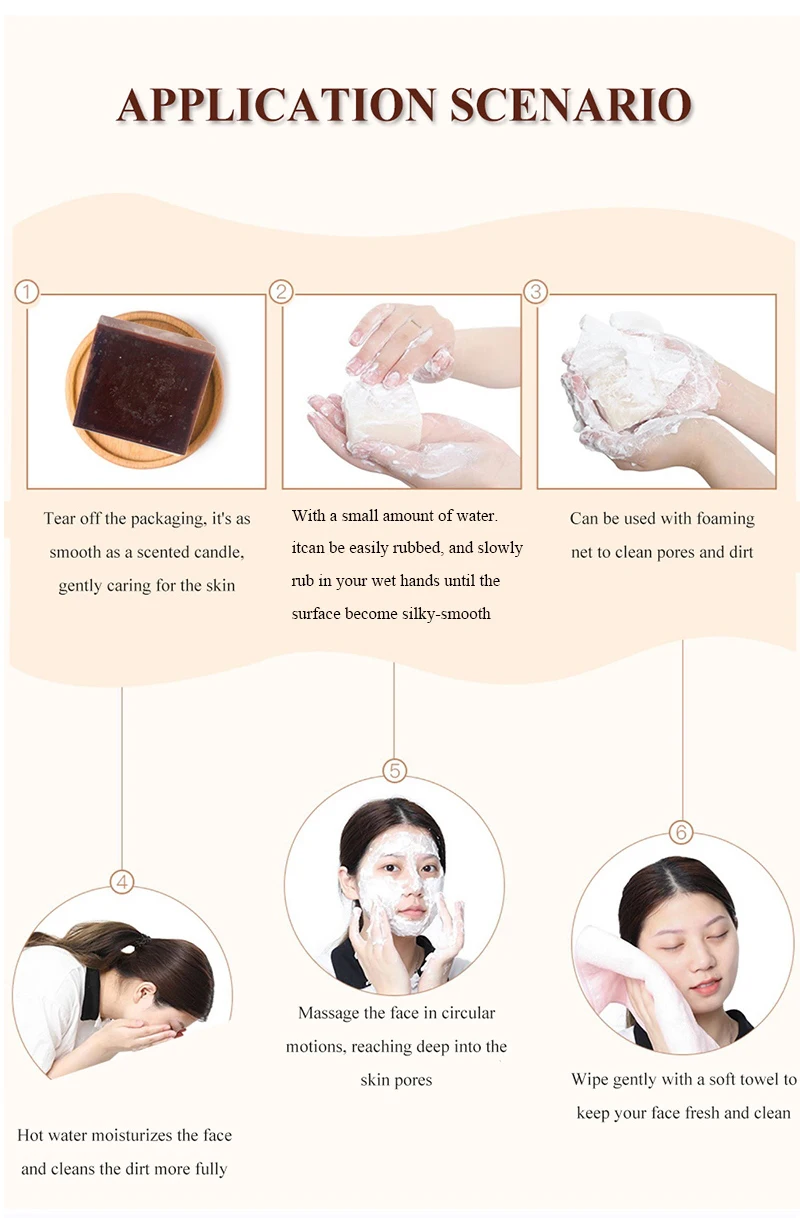 APPLICATION SCENARIO

1

Tear off the packaging, it's as smooth as a scented candle, gently caring for the skin

2

With a small amount of water. itcan be easily rubbed, and slowly rub in your wet hands until the surface become silky-smooth

3

Can be used with foaming net to clean pores and dirt

4

Hot water moisturizes the face and cleans the dirt more fully

5

Massage the face in circular motions, reaching deep into the skin pores

6

Wipe gently with a soft towel to keep your face fresh and clean