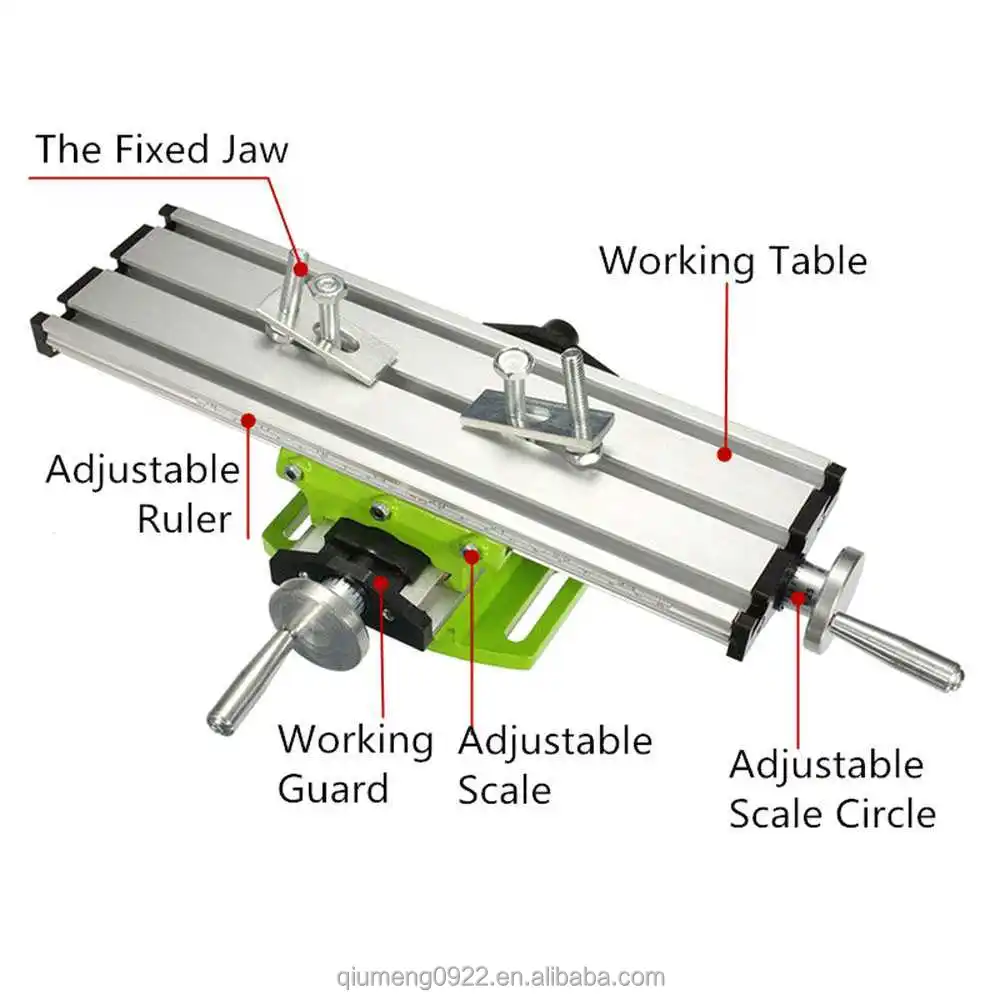 The Fixed Jaw

Working Table

Adjustable Ruler

Working Guard

Adjustable Scale

Adjustable Scale Circle

qiumeng0922.en.alibaba.com