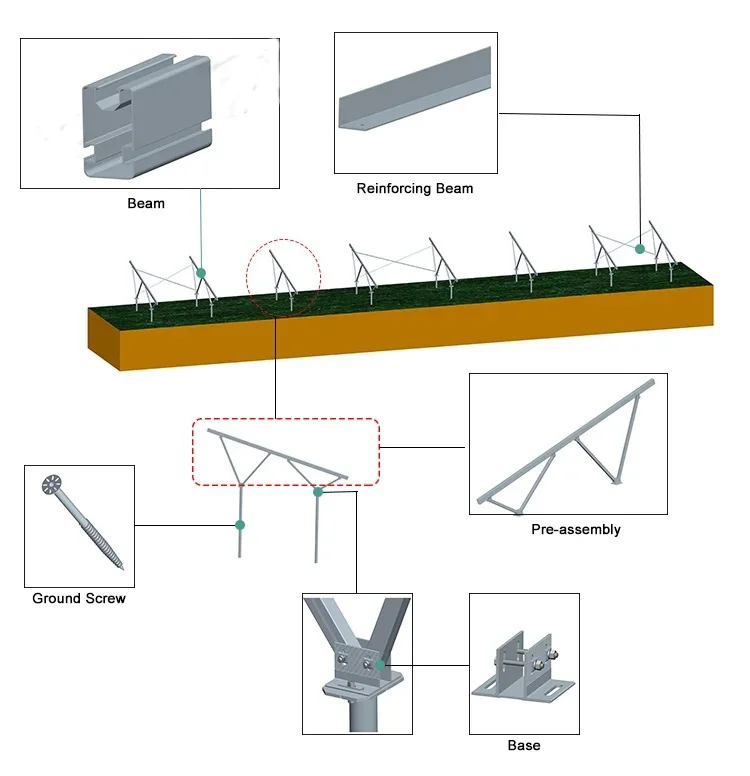 Beam

Reinforcing Beam

Pre-assembly

Ground Screw

Base