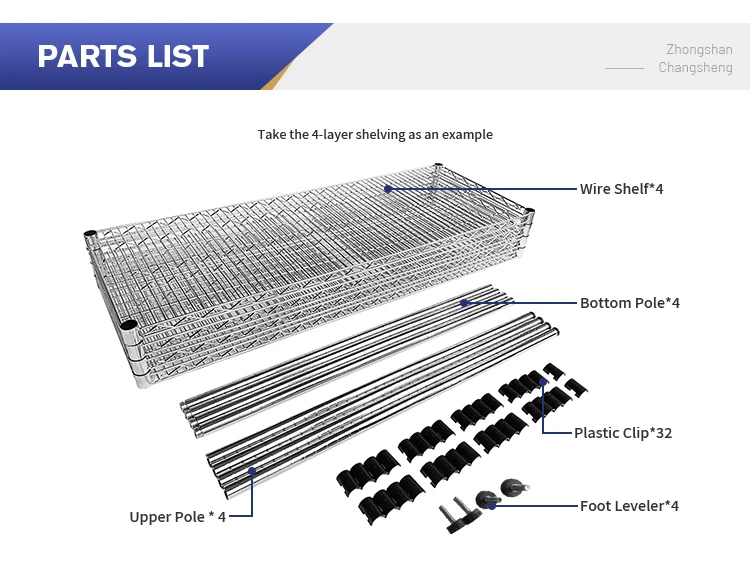 PARTS LIST

Zhongshan
Changsheng

Take the 4-layer shelving as an example

Wire Shelf*4

Bottom Pole*4

Plastic Clip*32

Upper Pole * 4

Foot Leveler*4