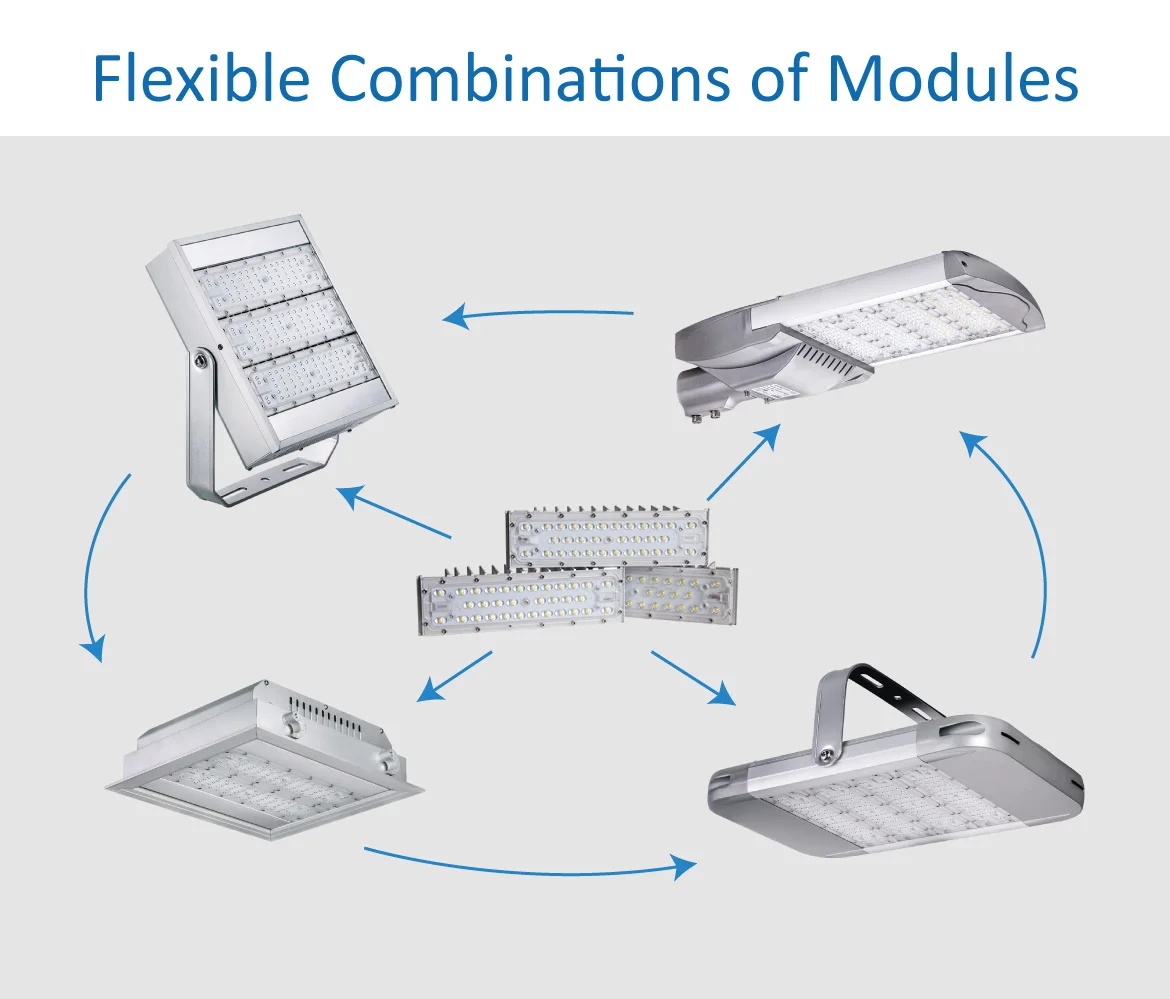 Flexible Combinations of Modules