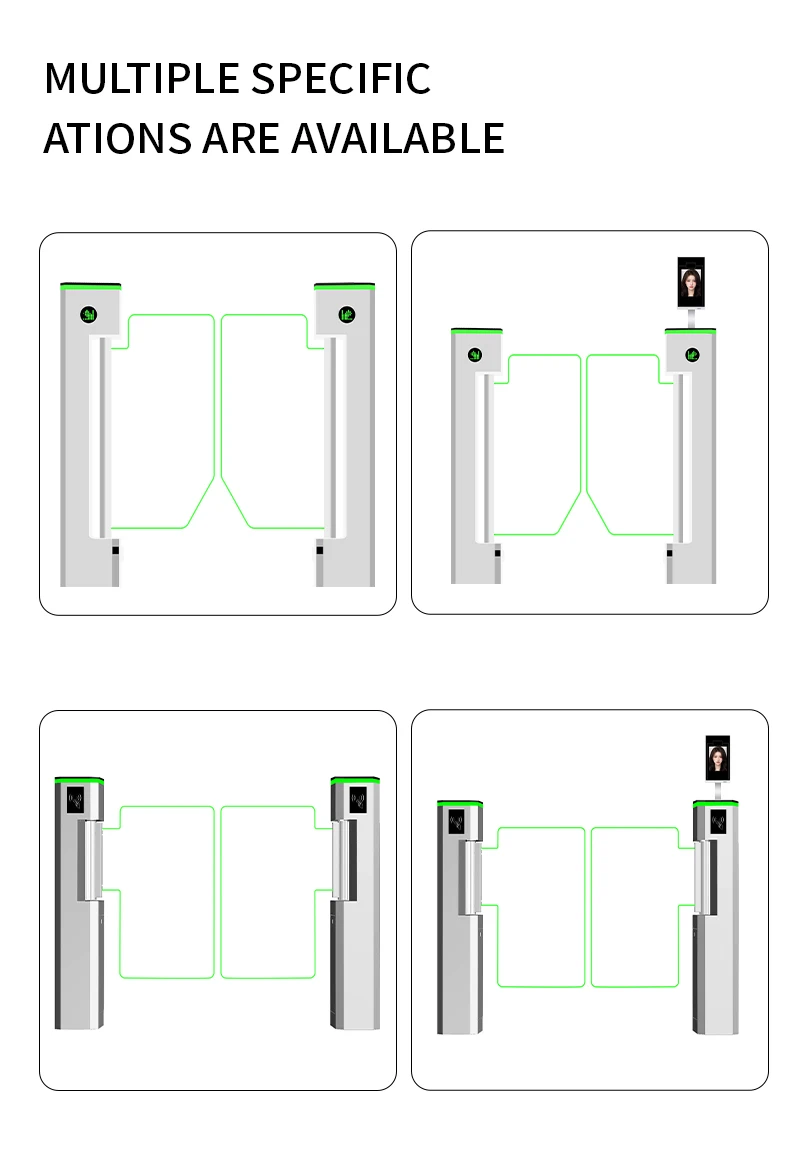 MULTIPLE SPECIFIC
ATIONS ARE AVAILABLE