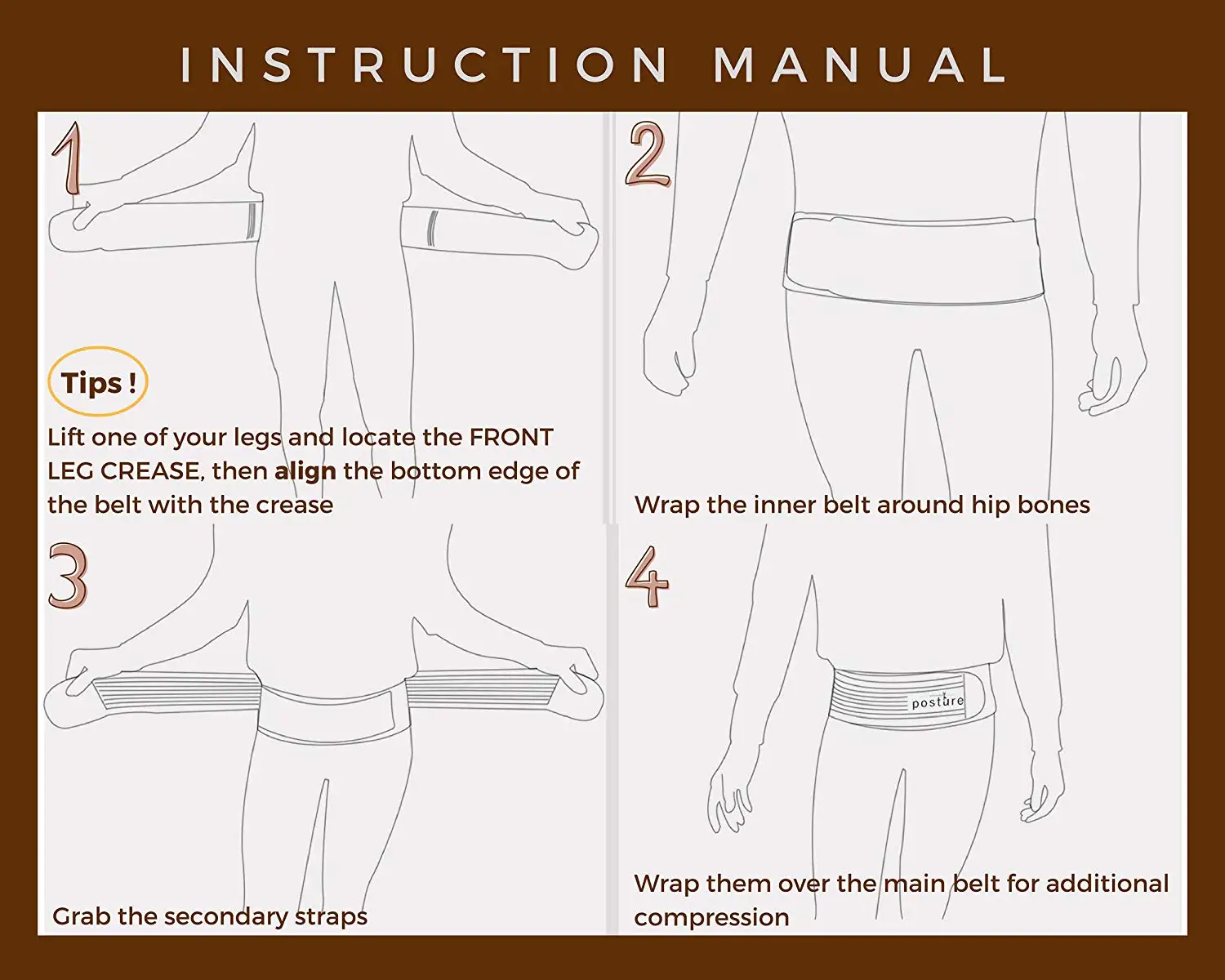 INSTRUCTION MANUAL

1

Tips !

Lift one of your legs and locate the FRONT LEG CREASE, then align the bottom edge of the belt with the crease

2

Wrap the inner belt around hip bones

3

Grab the secondary straps

4

posture

Wrap them over the main belt for additional compression