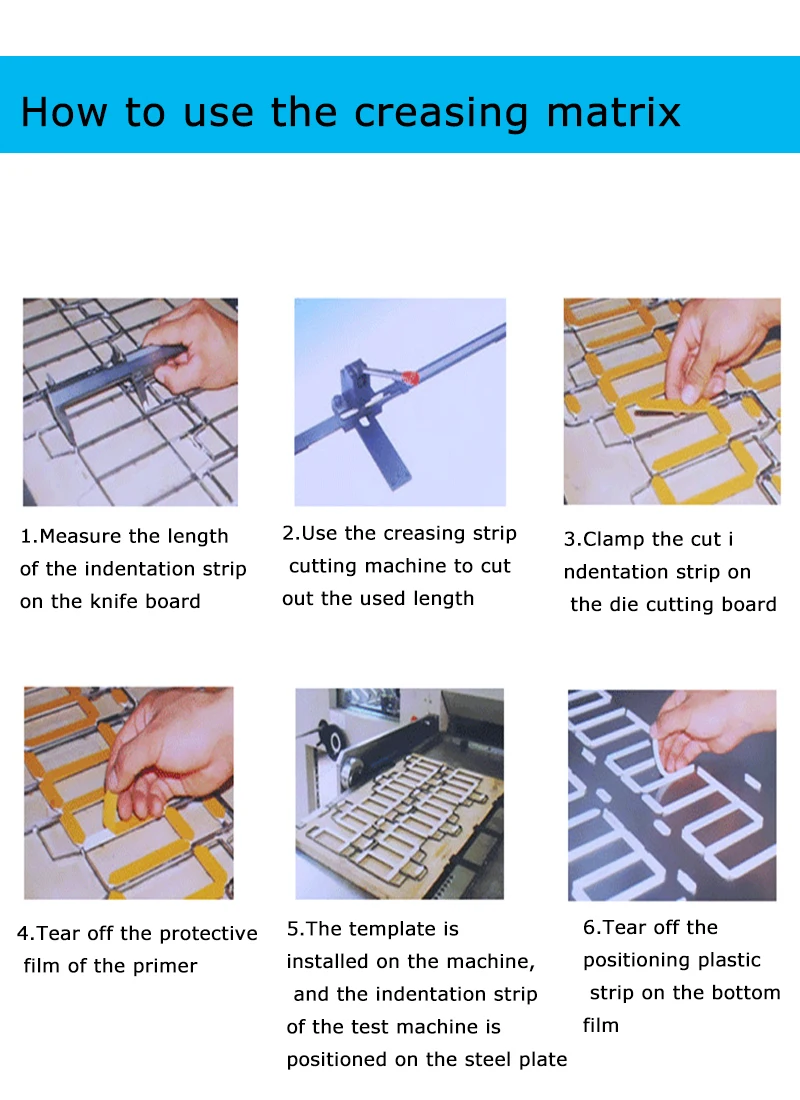 How to use the creasing matrix

1.Measure the length of the indentation strip on the knife board

2.Use the creasing strip cutting machine to cut out the used length

3.Clamp the cut i ndentation strip on the die cutting board

4.Tear off the protective film of the primer

5.The template is installed on the machine, and the indentation strip of the test machine is positioned on the steel plate

6.Tear off the positioning plastic strip on the bottom film