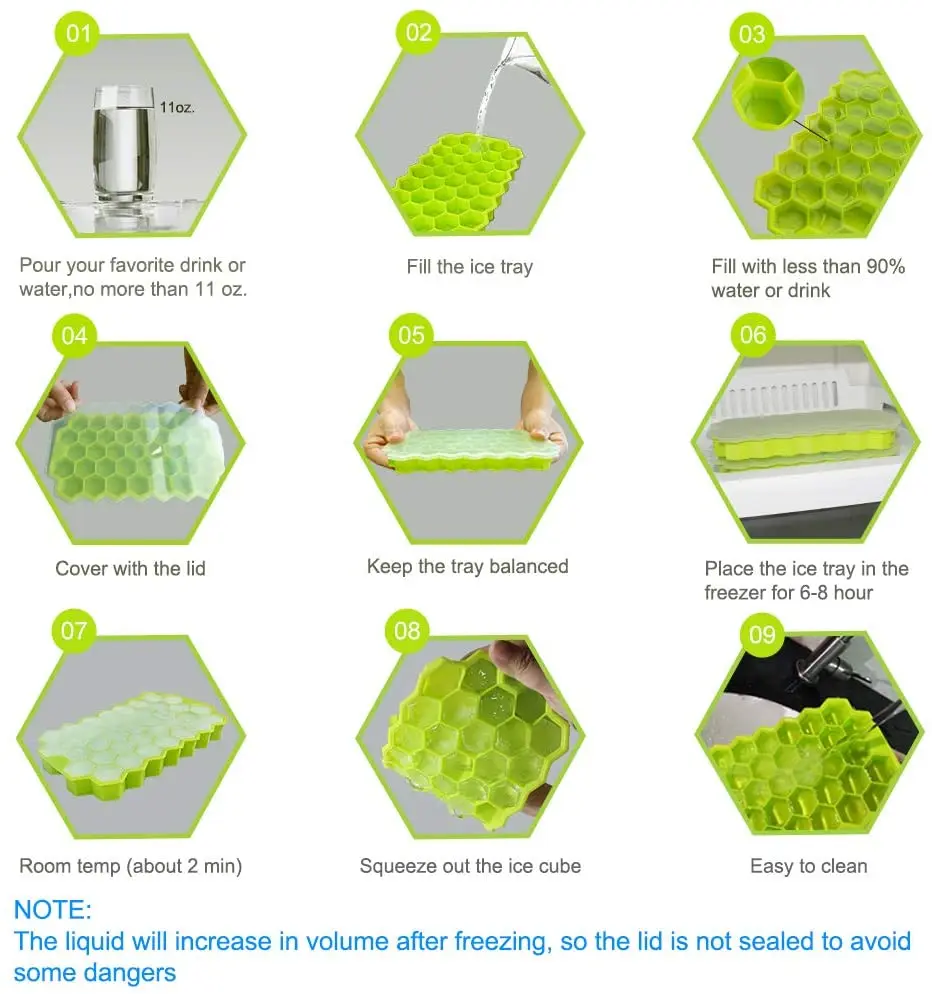 01

11oz.

Pour your favorite drink or water,no more than 11 oz.

02

Fill the ice tray

03

Fill with less than 90% water or drink

04

Cover with the lid

05

Keep the tray balanced

06

Place the ice tray in the freezer for 6-8 hour

07

Room temp (about 2 min)

08

Squeeze out the ice cube

09

Easy to clean

NOTE:
The liquid will increase in volume after freezing, so the lid is not sealed to avoid some dangers