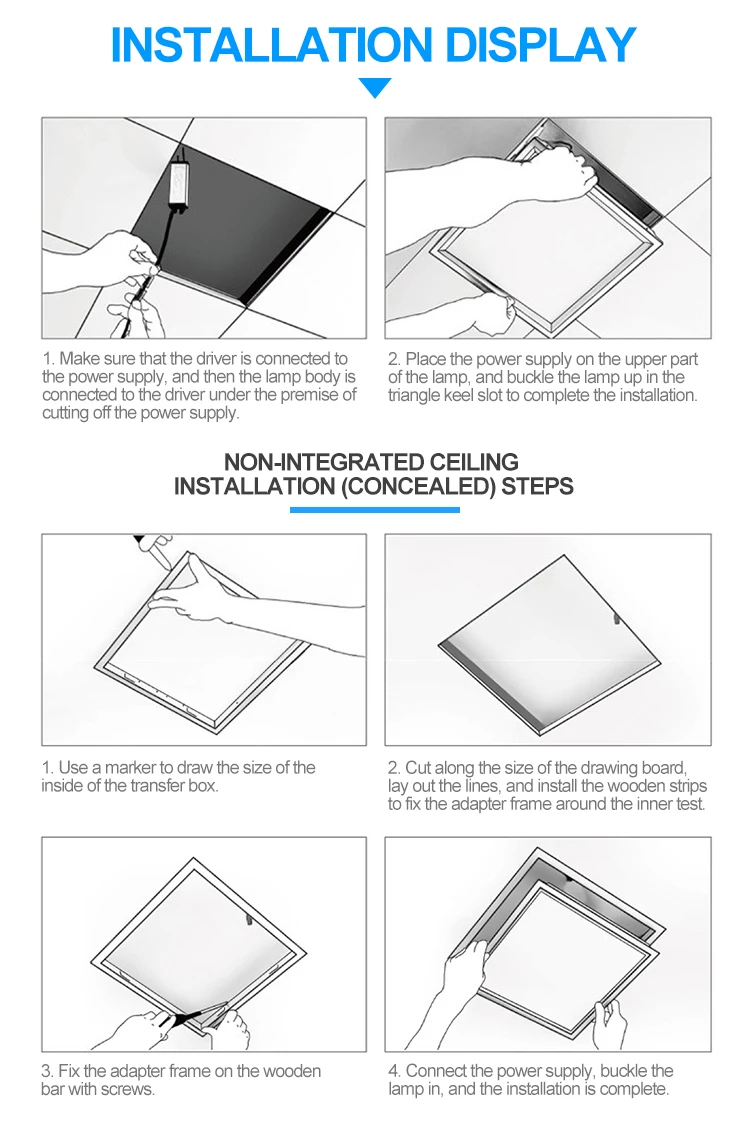 INSTALLATION DISPLAY

1. Make sure that the driver is connected to the power supply, and then the lamp body is connected to the driver under the premise of cutting off the power supply.

2. Place the power supply on the upper part of the lamp, and buckle the lamp up in the triangle keel slot to complete the installation.

NON-INTEGRATED CEILING INSTALLATION (CONCEALED) STEPS

1. Use a marker to draw the size of the inside of the transfer box.

2. Cut along the size of the drawing board, lay out the lines, and install the wooden strips to fix the adapter frame around the inner test.

3. Fix the adapter frame on the wooden bar with screws.

4. Connect the power supply, buckle the lamp in, and the installation is complete.