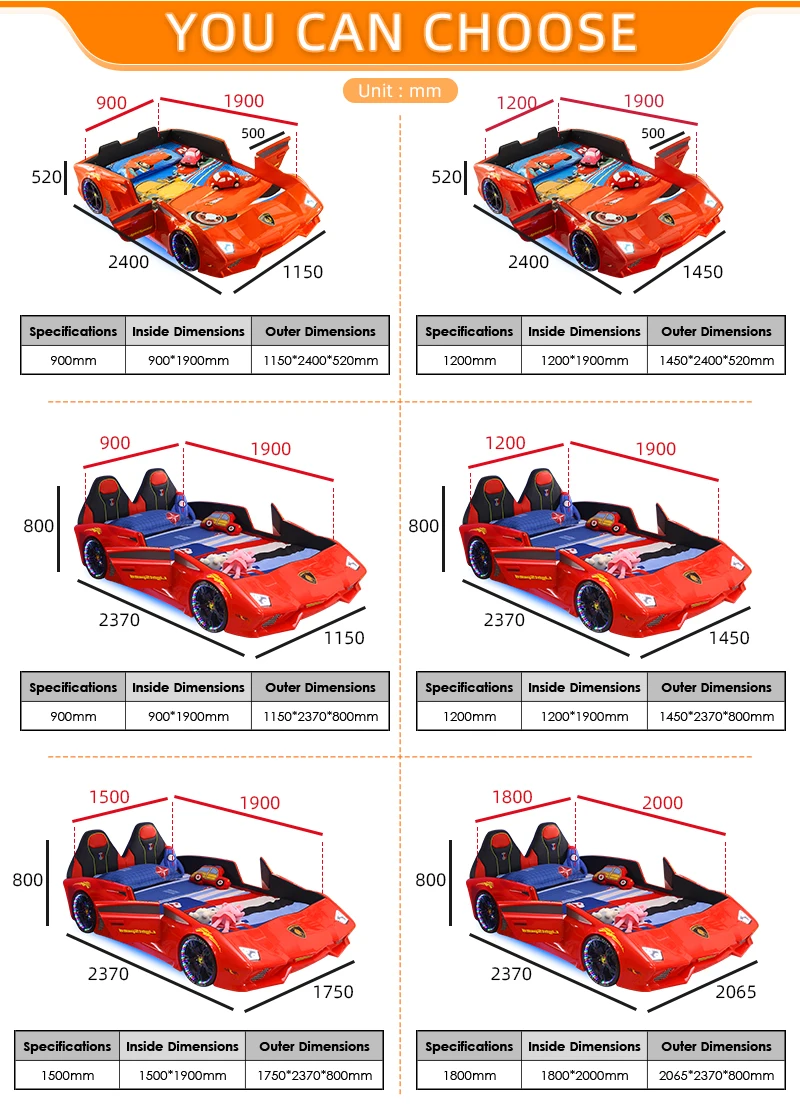 YOU CAN CHOOSE

Unit : mm

900 1900 500 520 2400 1150

| Specifications | Inside Dimensions | Outer Dimensions |
|---|---|---|
| 900mm | 900*1900mm | 1150*2400*520mm |

1200 1900 500 520 2400 1450

| Specifications | Inside Dimensions | Outer Dimensions |
|---|---|---|
| 1200mm | 1200*1900mm | 1450*2400*520mm |

900 1900 800 2370 1150

| Specifications | Inside Dimensions | Outer Dimensions |
|---|---|---|
| 900mm | 900*1900mm | 1150*2370*800mm |

1200 1900 800 2370 1450

| Specifications | Inside Dimensions | Outer Dimensions |
|---|---|---|
| 1200mm | 1200*1900mm | 1450*2370*800mm |

1500 1900 800 2370 1750

| Specifications | Inside Dimensions | Outer Dimensions |
|---|---|---|
| 1500mm | 1500*1900mm | 1750*2370*800mm |

1800 2000 800 2370 2065

| Specifications | Inside Dimensions | Outer Dimensions |
|---|---|---|
| 1800mm | 1800*2000mm | 2065*2370*800mm |