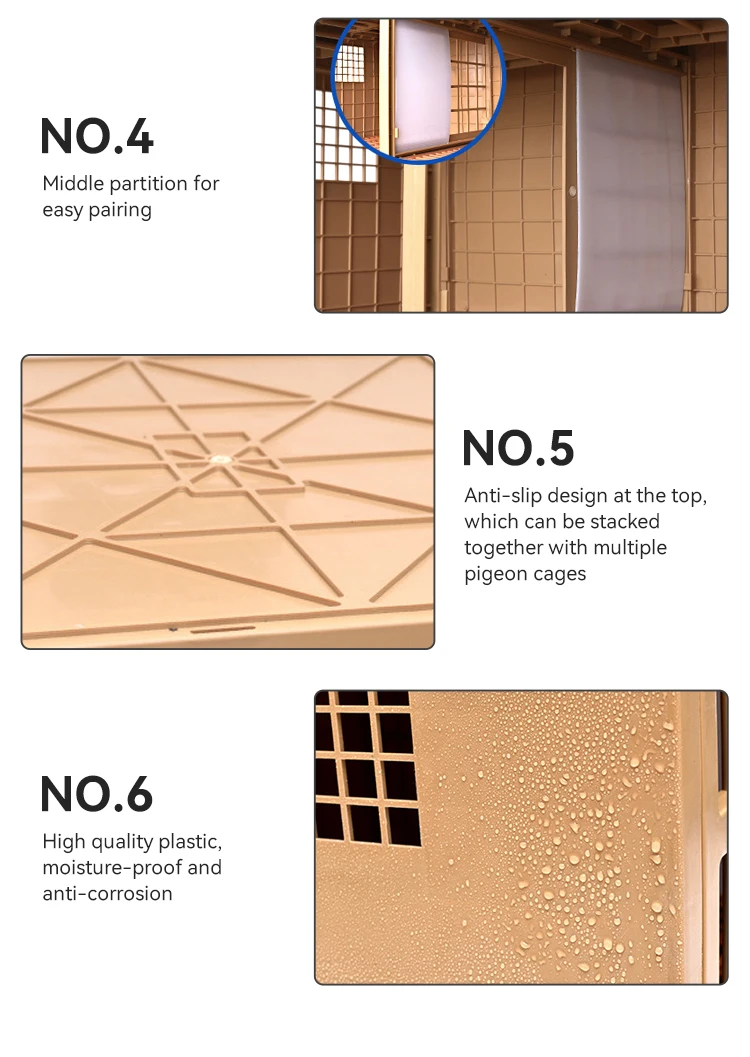 NO.4
Middle partition for easy pairing

NO.5
Anti-slip design at the top, which can be stacked together with multiple pigeon cages

NO.6
High quality plastic, moisture-proof and anti-corrosion