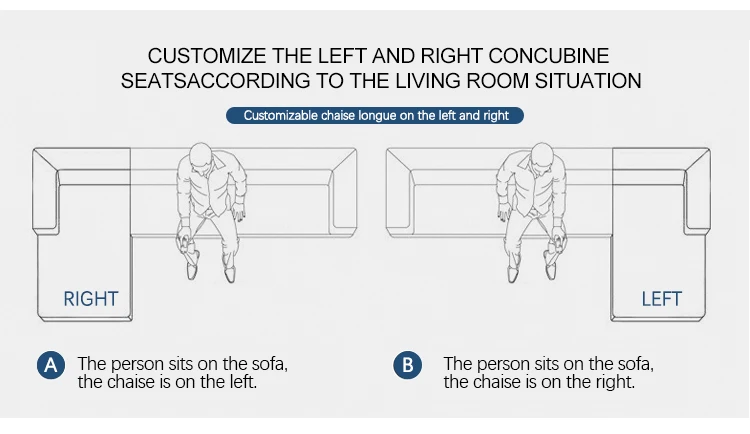 CUSTOMIZE THE LEFT AND RIGHT CONCUBINE SEATSACCORDING TO THE LIVING ROOM SITUATION

Customizable chaise longue on the left and right

RIGHT

LEFT

A The person sits on the sofa, the chaise is on the left.

B The person sits on the sofa, the chaise is on the right.